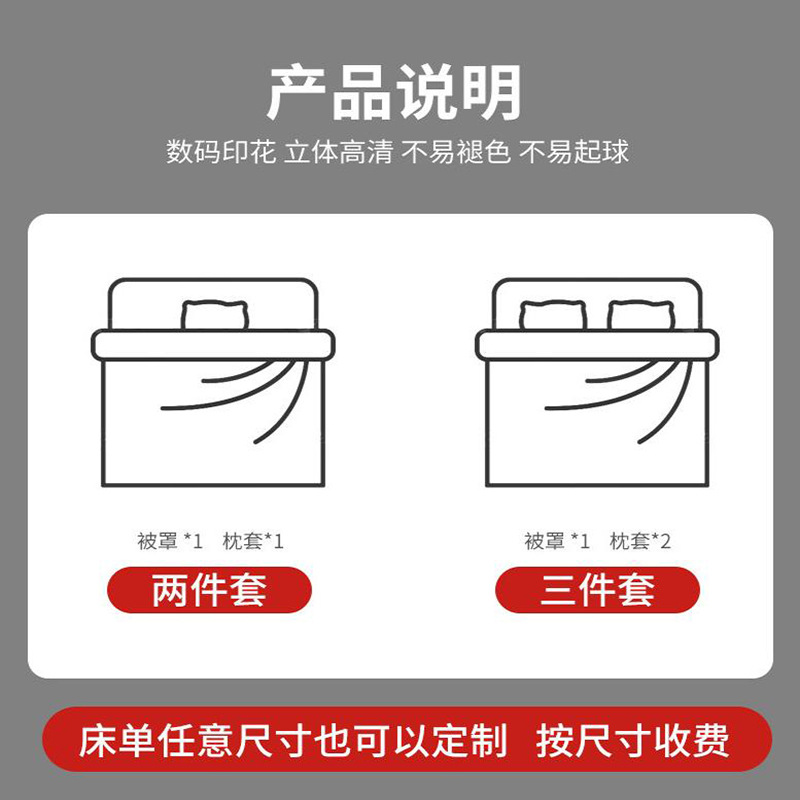 产品说明

数码印花 立体高清 不易褪色 不易起球

被罩 *1 枕套*1

两件套

被罩 *1 枕套*2

三件套

床单任意尺寸也可以定制 按尺寸收费