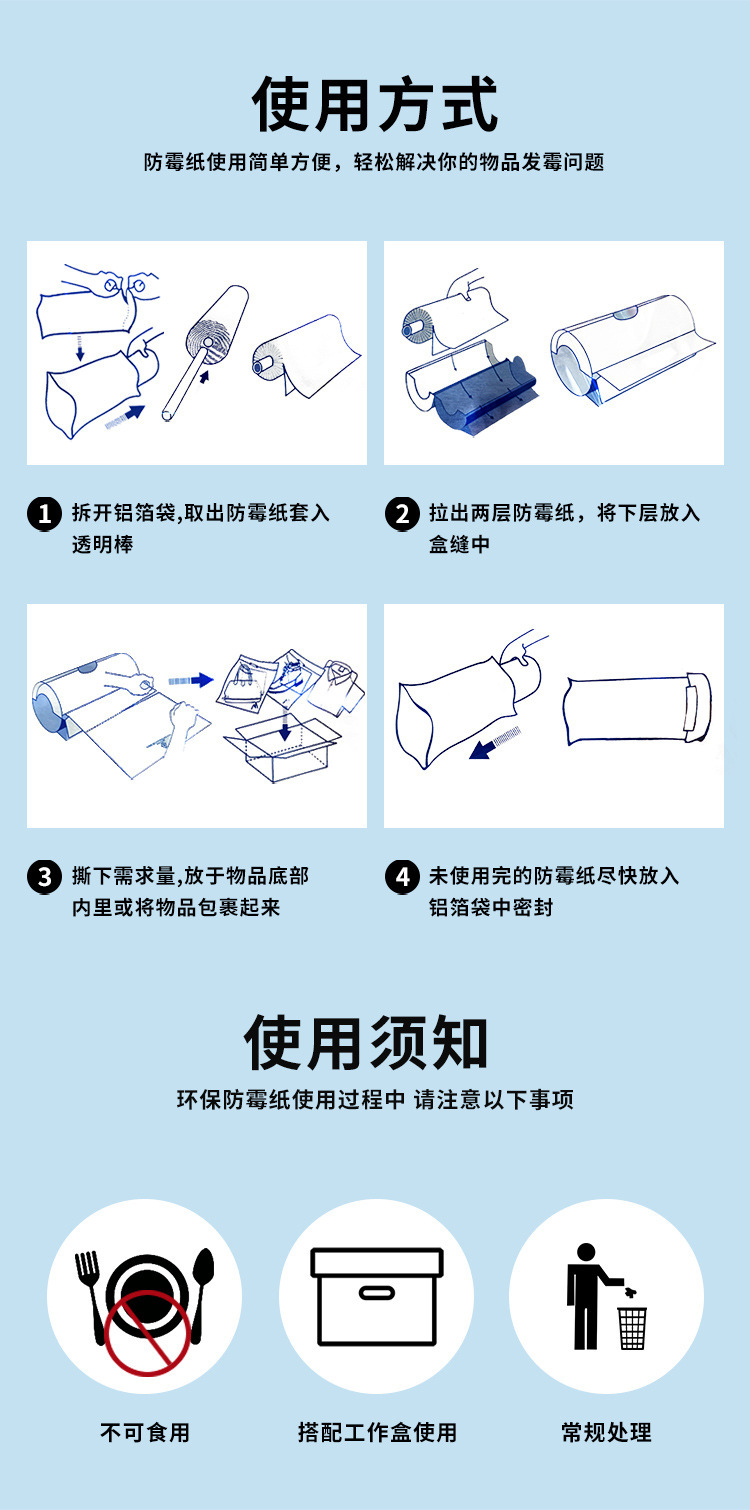 使用方式

防霉纸使用简单方便，轻松解决你的物品发霉问题

1 拆开铝箔袋,取出防霉纸套入透明棒

2 拉出两层防霉纸，将下层放入盒缝中

3 撕下需求量,放于物品底部内里或将物品包裹起来

4 未使用完的防霉纸尽快放入铝箔袋中密封

使用须知

环保防霉纸使用过程中 请注意以下事项

不可食用

搭配工作盒使用

常规处理