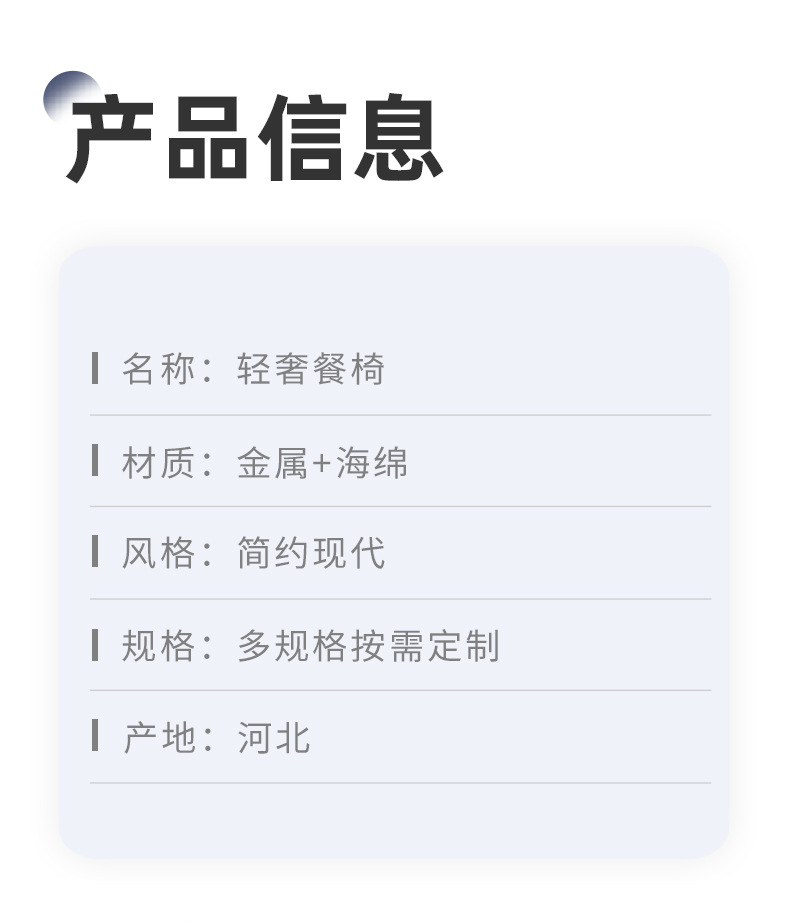 产品信息

名称：轻奢餐椅

材质：金属+海绵

风格：简约现代

规格：多规格按需定制

产地：河北