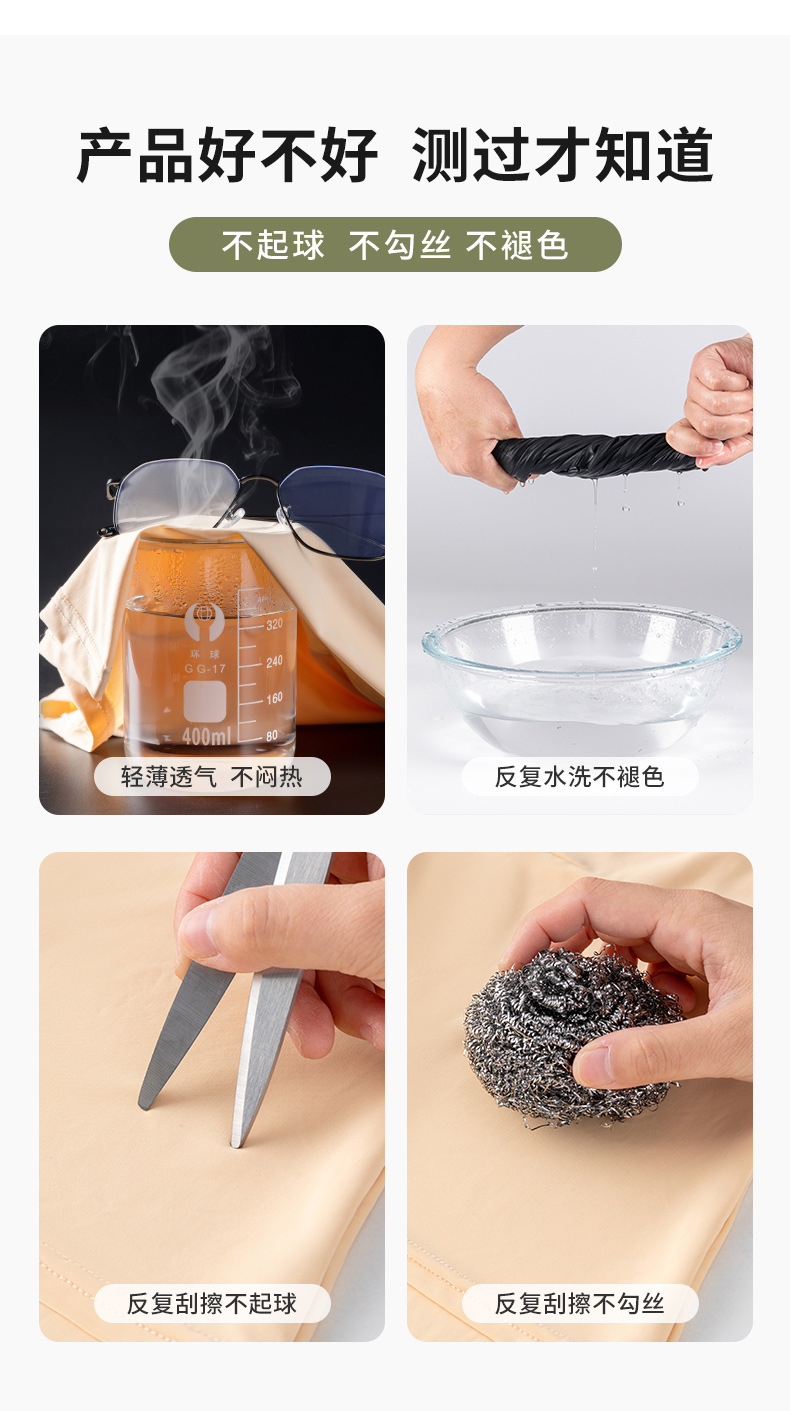 产品好不好 测过才知道

不起球 不勾丝 不褪色

环球
GG-17
400ml
320
240
160
80

轻薄透气 不闷热

反复水洗不褪色

反复刮擦不起球

反复刮擦不勾丝