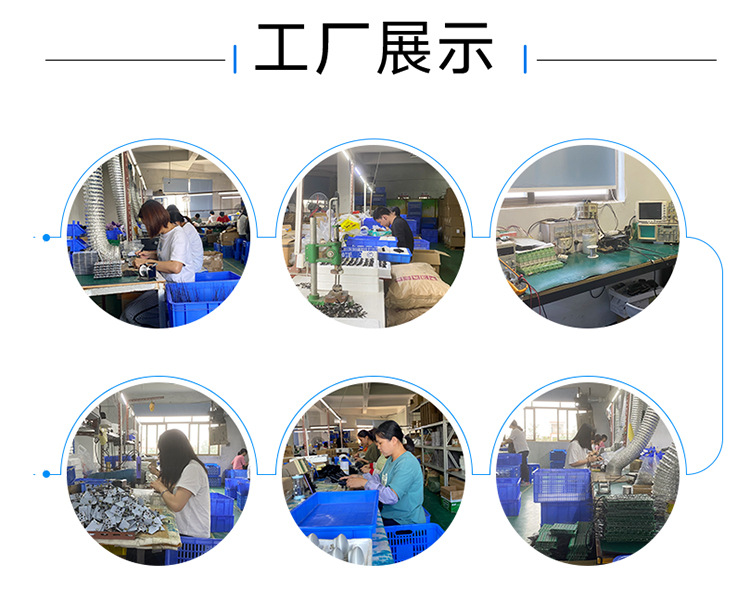 工厂展示