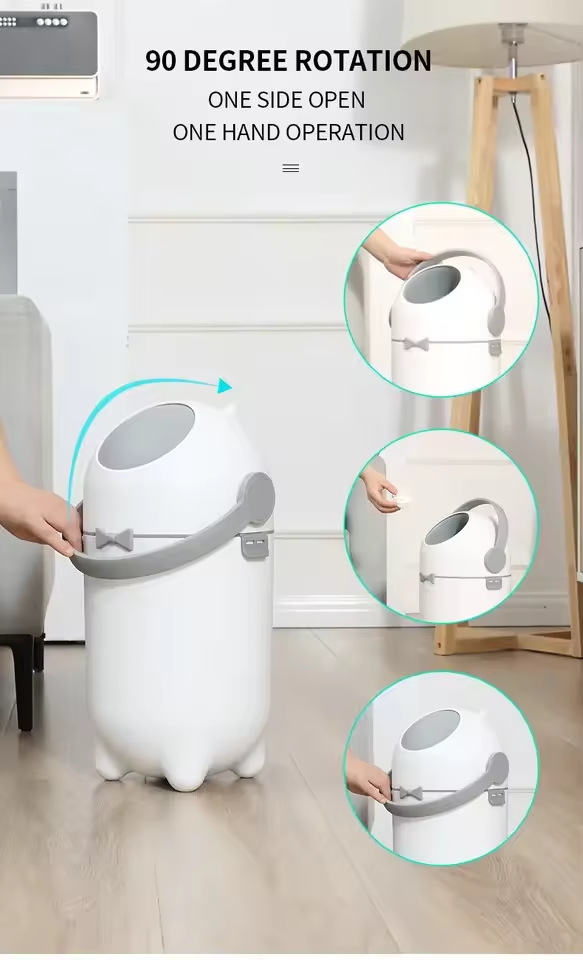 90 DEGREE ROTATION
ONE SIDE OPEN
ONE HAND OPERATION