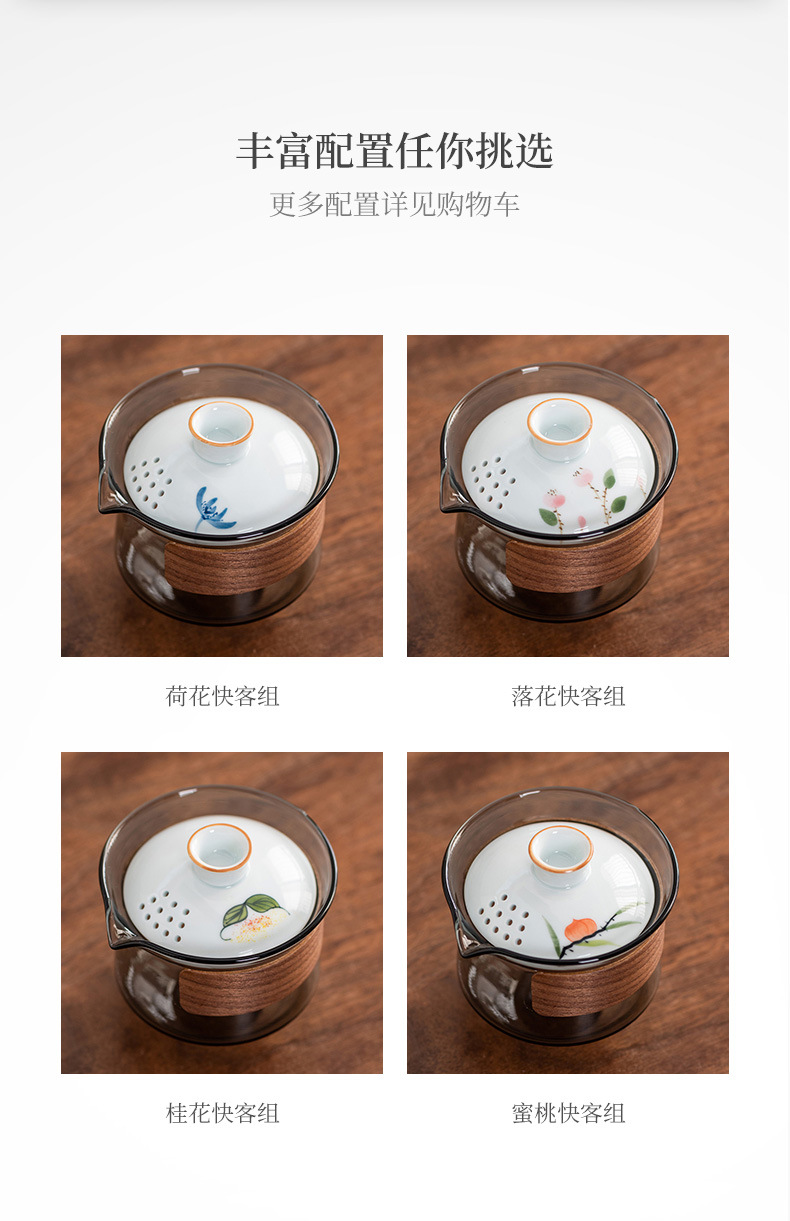 丰富配置任你挑选
更多配置详见购物车

荷花快客组

落花快客组

桂花快客组

蜜桃快客组