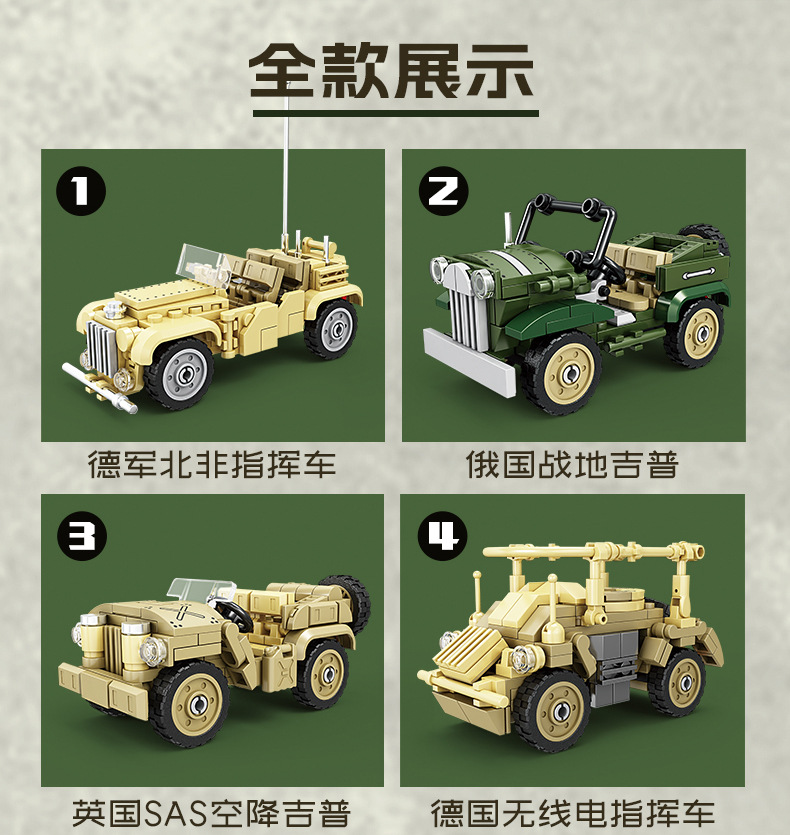 全款展示

1

德军北非指挥车

2

俄国战地吉普

3

英国SAS空降吉普

4

德国无线电指挥车