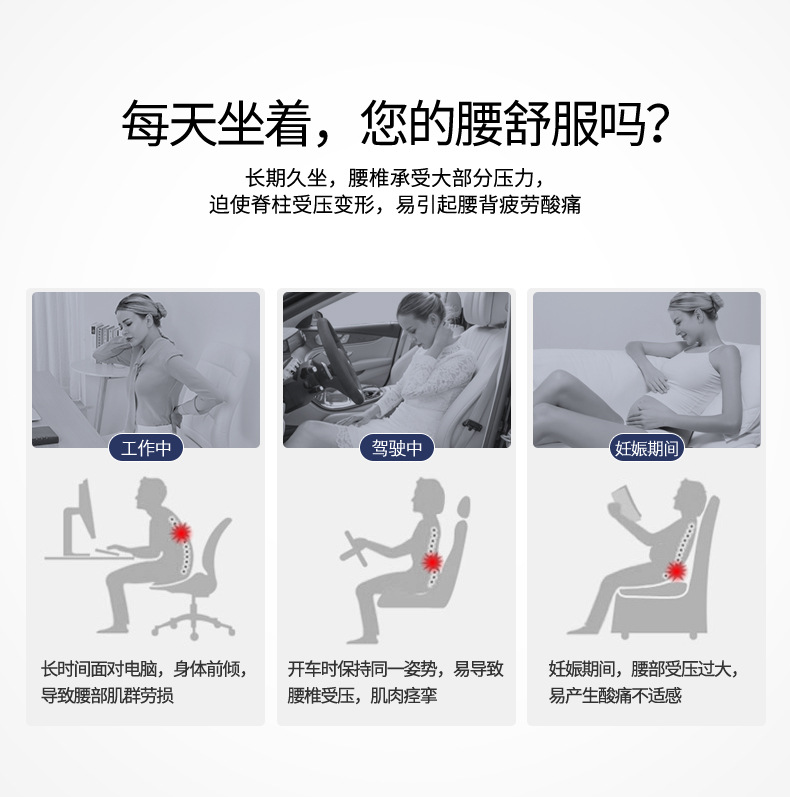 每天坐着，您的腰舒服吗？

长期久坐，腰椎承受大部分压力，
迫使脊柱受压变形，易引起腰背疲劳酸痛

工作中

长时间面对电脑，身体前倾，导致腰部肌群劳损

驾驶中

开车时保持同一姿势，易导致腰椎受压，肌肉痉挛

妊娠期间

妊娠期间，腰部受压过大，易产生酸痛不适感