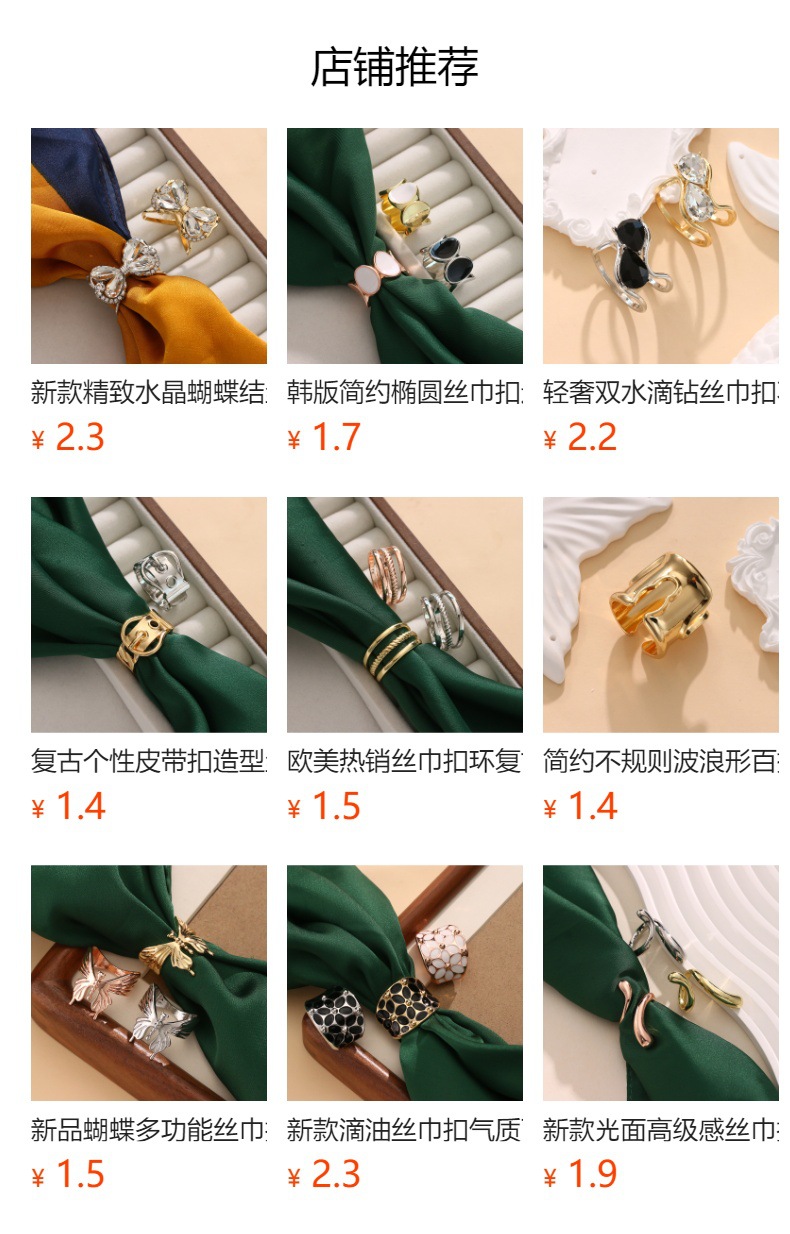 店铺推荐

新款精致水晶蝴蝶结
¥ 2.3

韩版简约椭圆丝巾扣
¥ 1.7

轻奢双水滴钻丝巾扣
¥ 2.2

复古个性皮带扣造型
¥ 1.4

欧美热销丝巾扣环复
¥ 1.5

简约不规则波浪形百
¥ 1.4

新品蝴蝶多功能丝巾
¥ 1.5

新款滴油丝巾扣气质
¥ 2.3

新款光面高级感丝巾
¥ 1.9