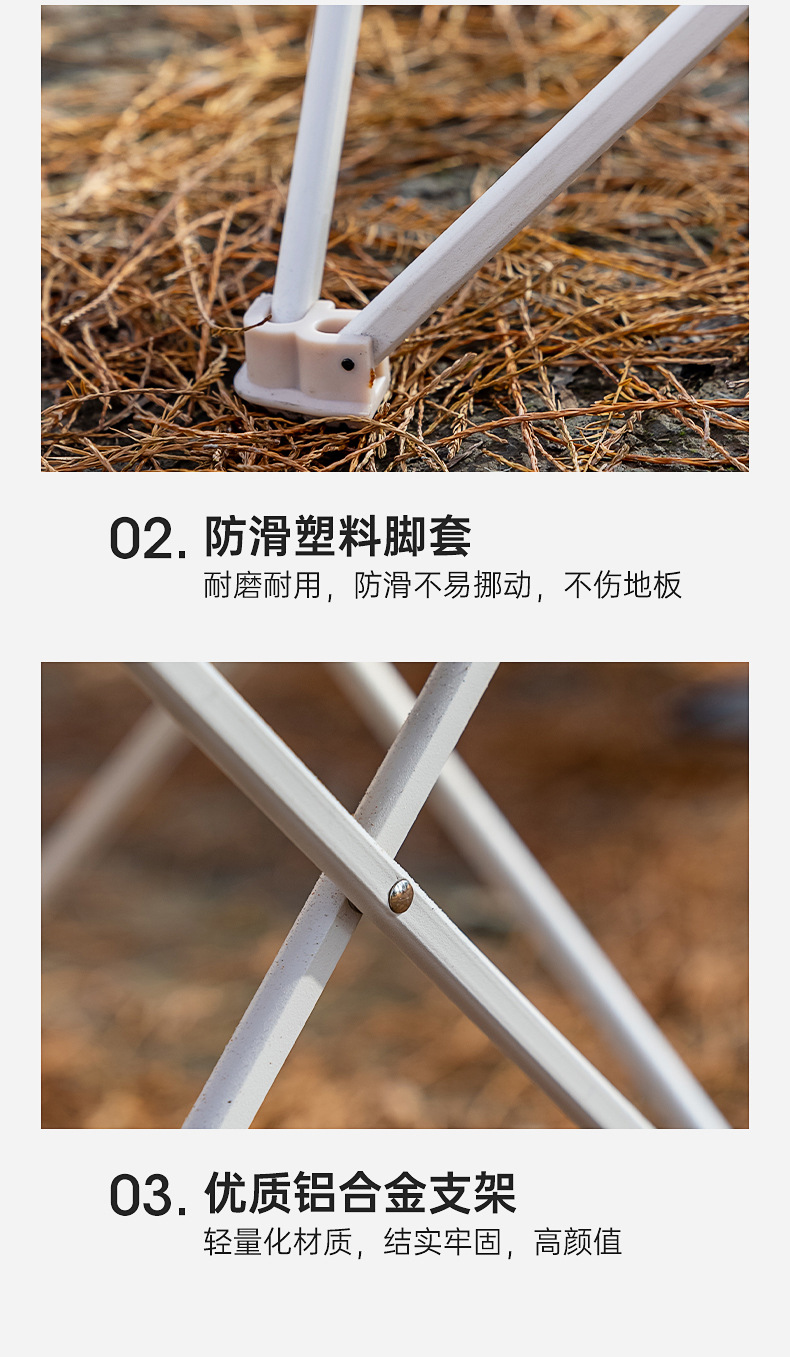 02. 防滑塑料脚套
耐磨耐用，防滑不易挪动，不伤地板

03. 优质铝合金支架
轻量化材质，结实牢固，高颜值