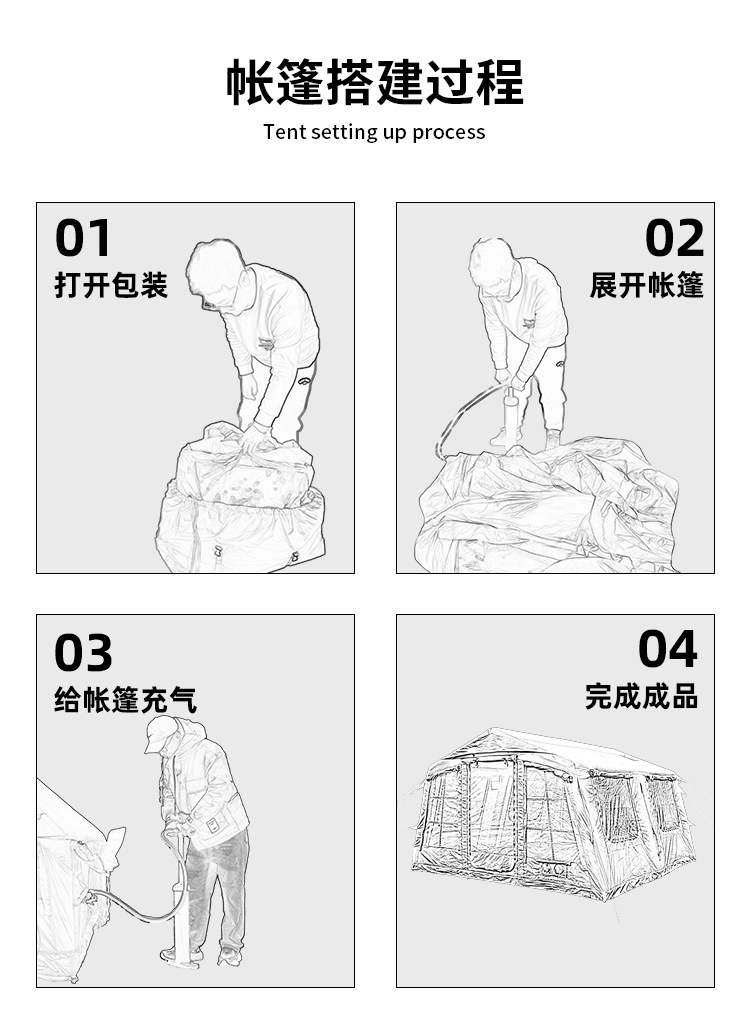 帐篷搭建过程

Tent setting up process

01
打开包装

02
展开帐篷

03
给帐篷充气

04
完成成品