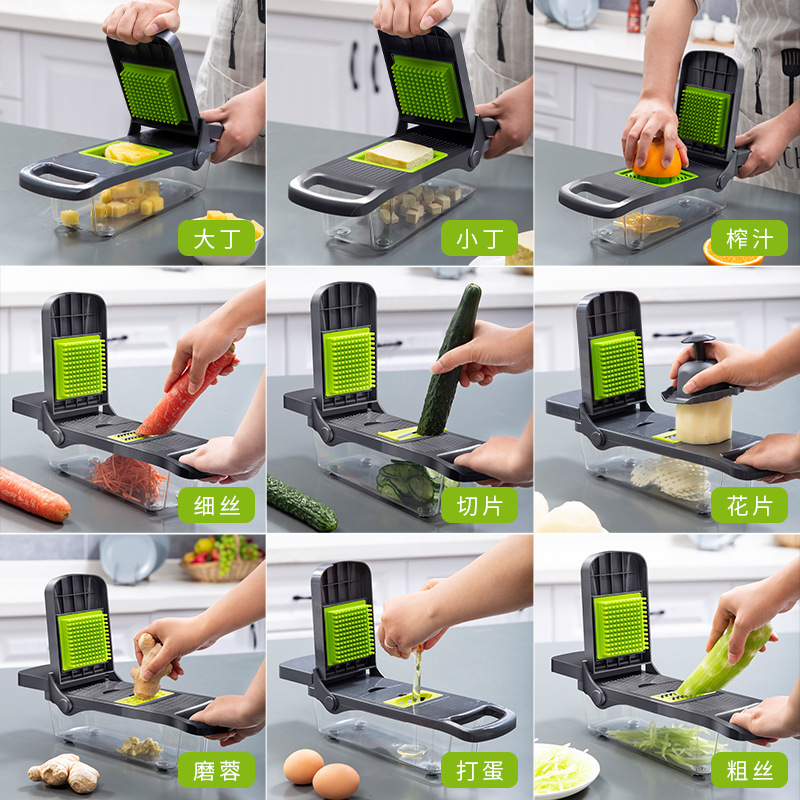 大丁

小丁

榨汁

细丝

切片

花片

磨蓉

打蛋

粗丝