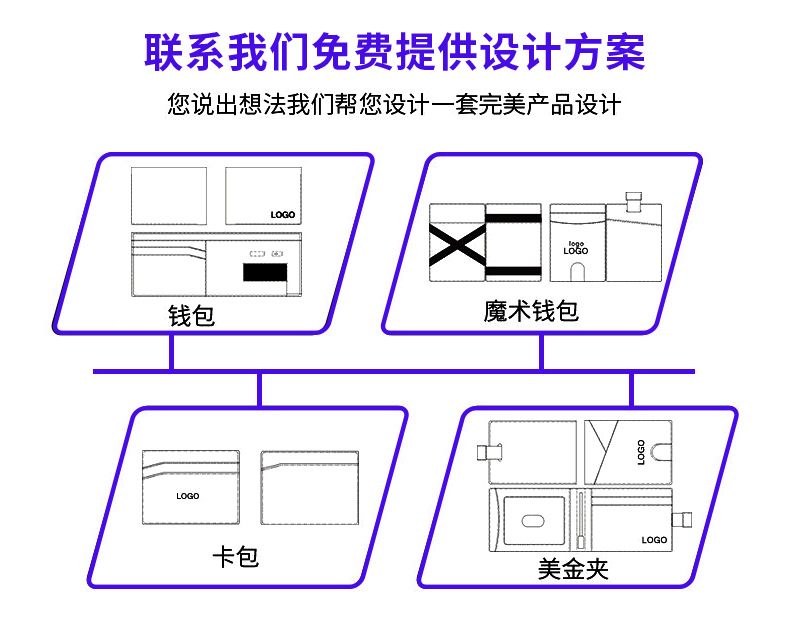 联系我们免费提供设计方案

您说出想法我们帮您设计一套完美产品设计

LOGO

钱包

logo
LOGO

魔术钱包

LOGO

卡包

LOGO

LOGO

美金夹