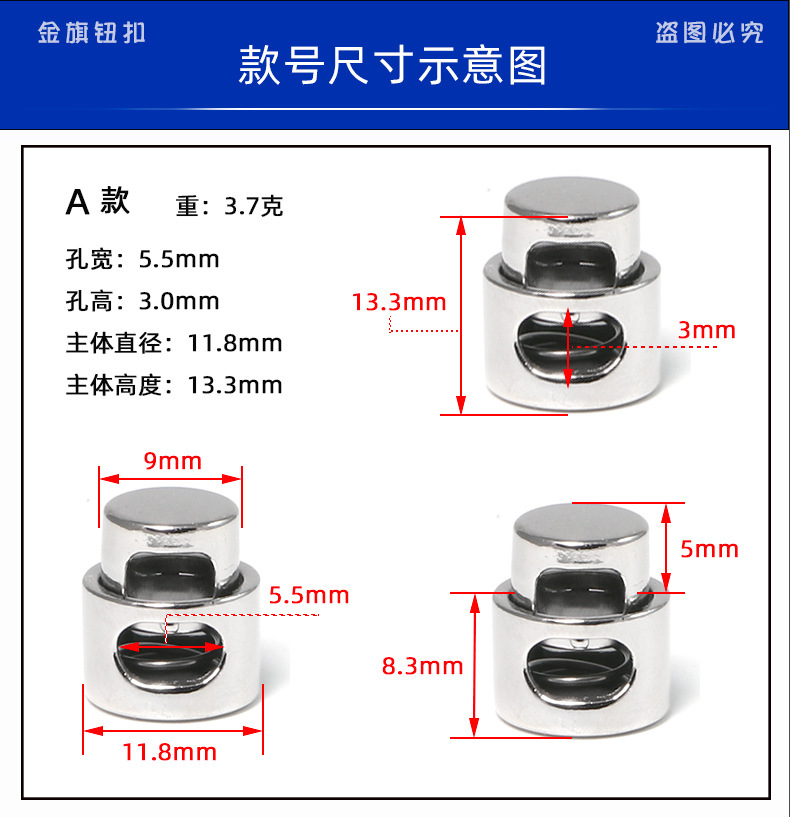 金旗钮扣

盗图必究

款号尺寸示意图

A 款 重：3.7克

孔宽：5.5mm

孔高：3.0mm

主体直径：11.8mm

主体高度：13.3mm

13.3mm

3mm

9mm

5.5mm

11.8mm

5mm

8.3mm