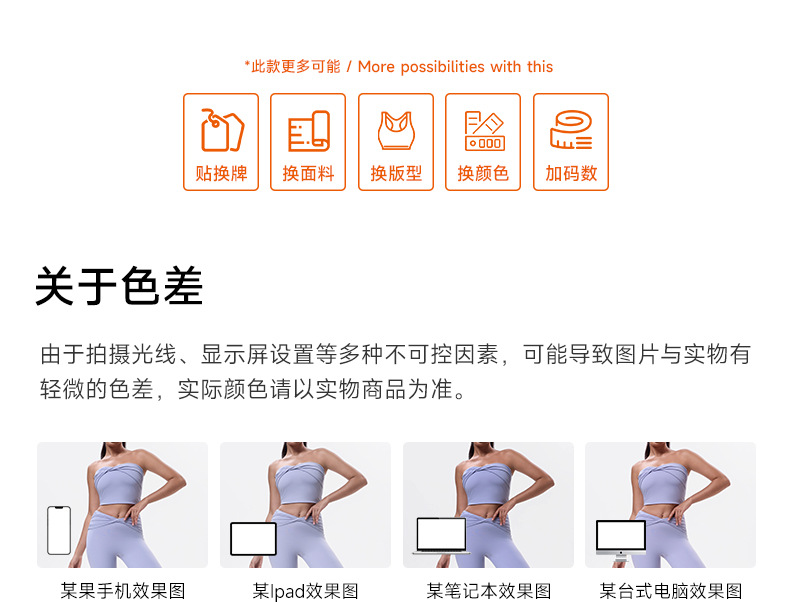 *此款更多可能 / More possibilities with this

贴换牌

换面料

换版型

换颜色

加码数

关于色差

由于拍摄光线、显示屏设置等多种不可控因素，可能导致图片与实物有轻微的色差，实际颜色请以实物商品为准。

某果手机效果图

某Ipad效果图

某笔记本效果图

某台式电脑效果图