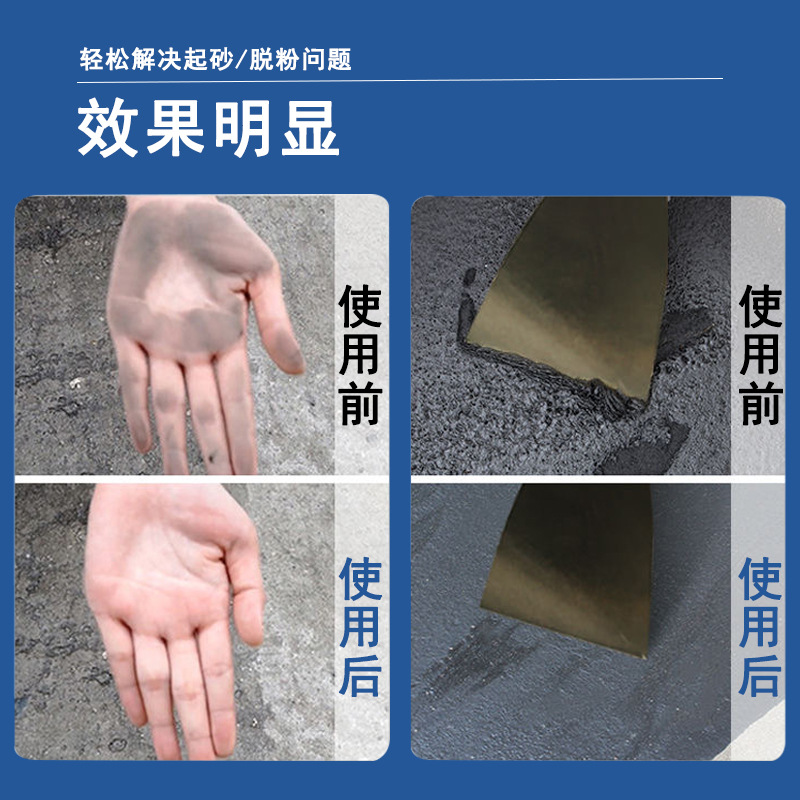 轻松解决起砂/脱粉问题

效果明显

使用前

使用后

使用前

使用后