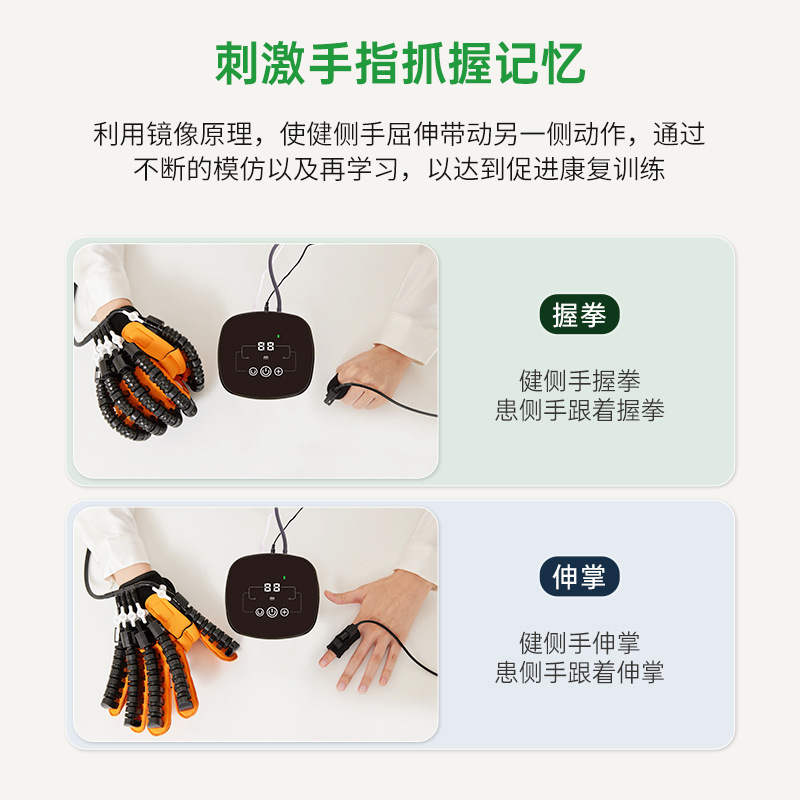 刺激手指抓握记忆

利用镜像原理，使健侧手屈伸带动另一侧动作，通过不断的模仿以及再学习，以达到促进康复训练

88

握拳

健侧手握拳
患侧手跟着握拳

88

伸掌

健侧手伸掌
患侧手跟着伸掌