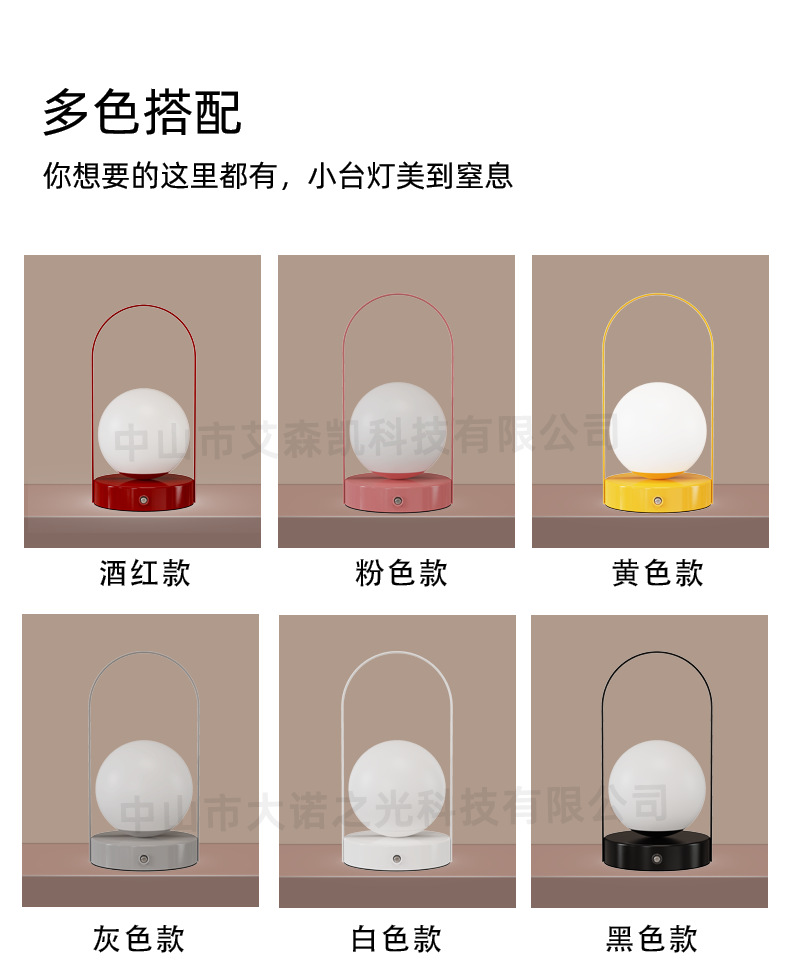 多色搭配

你想要的这里都有，小台灯美到窒息

中山市艾森凯科技有限公司

酒红款

粉色款

黄色款

中山市大诺之光科技有限公司

灰色款

白色款

黑色款