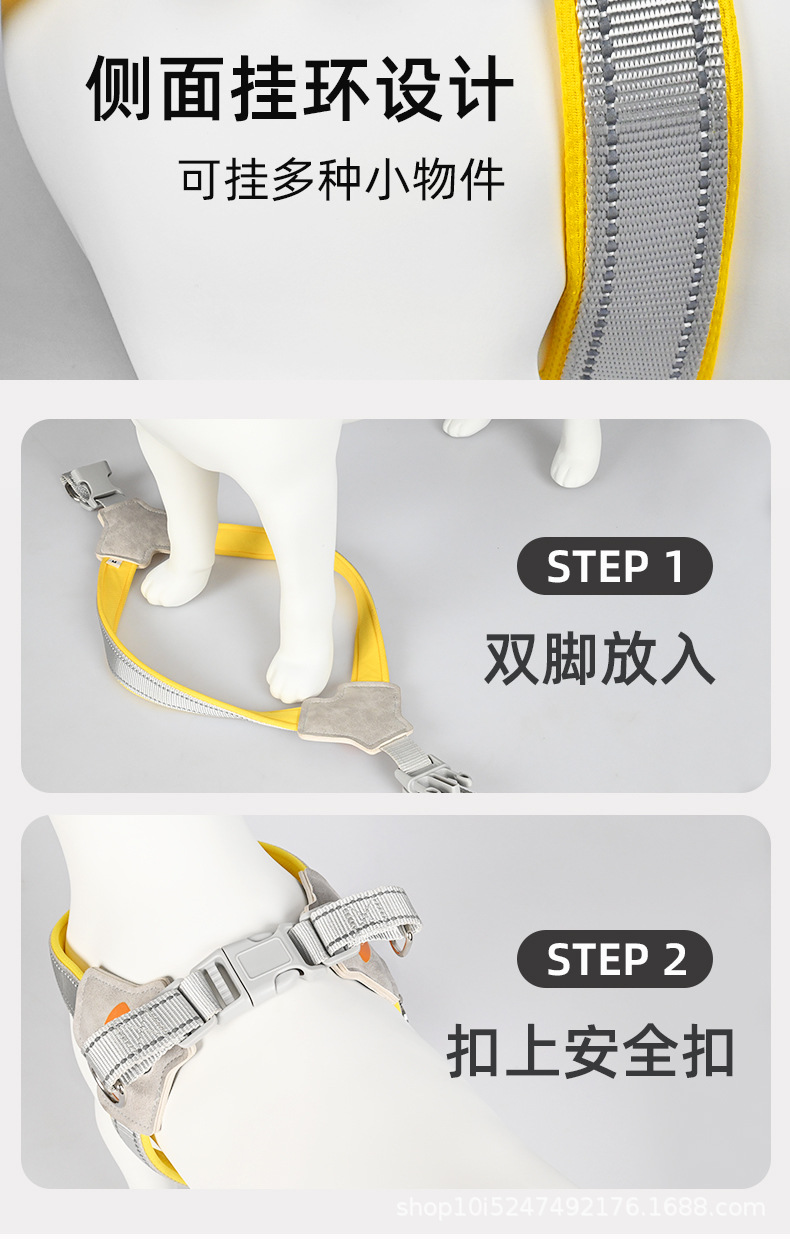 侧面挂环设计

可挂多种小物件

STEP 1

双脚放入

STEP 2

扣上安全扣

shop10i5247492176.1688.com