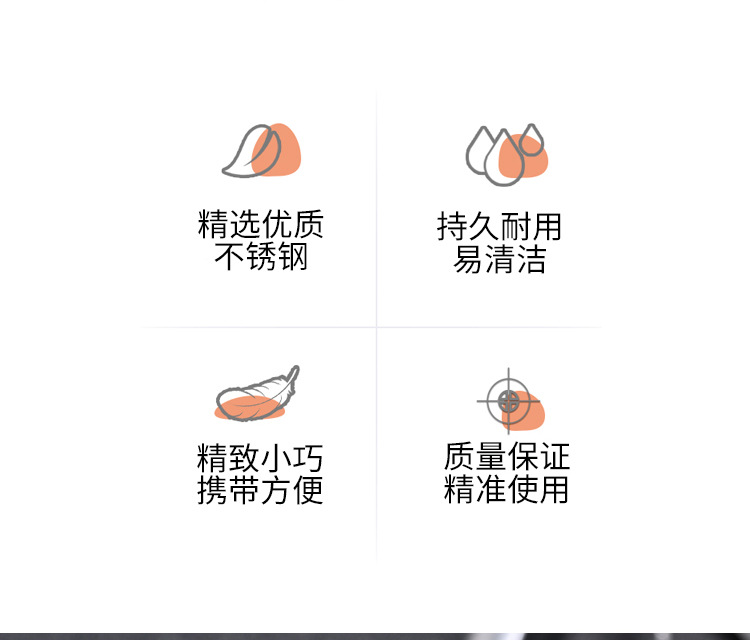 精选优质
不锈钢

持久耐用
易清洁

精致小巧
携带方便

质量保证
精准使用