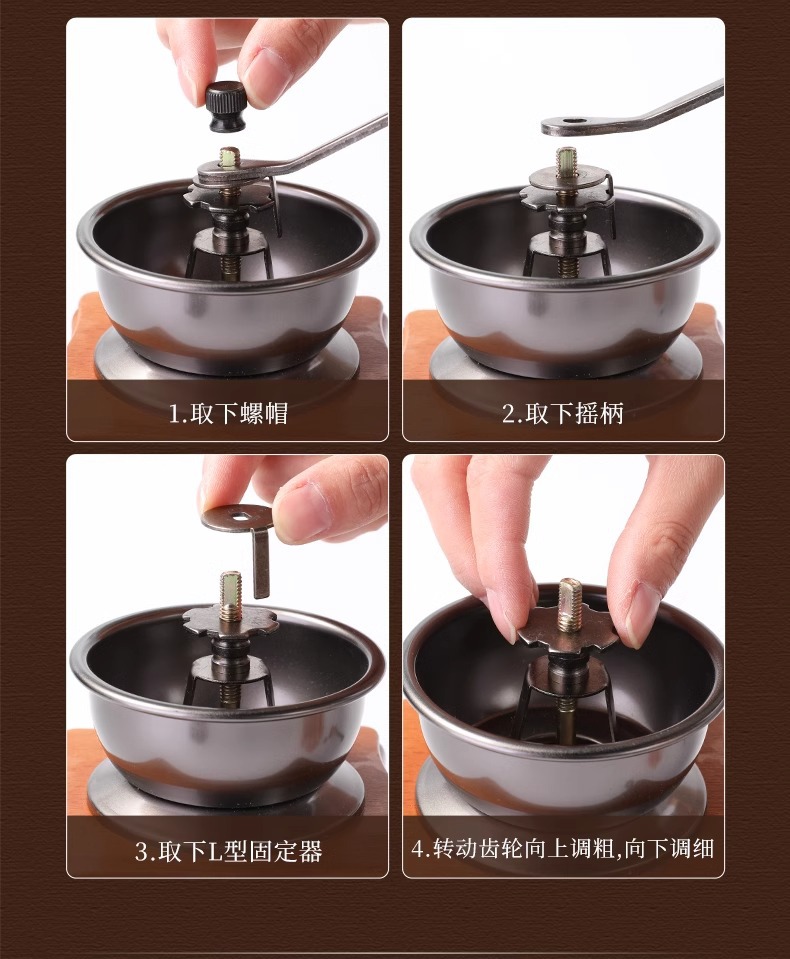 1.取下螺帽

2.取下摇柄

3.取下L型固定器

4.转动齿轮向上调粗,向下调细