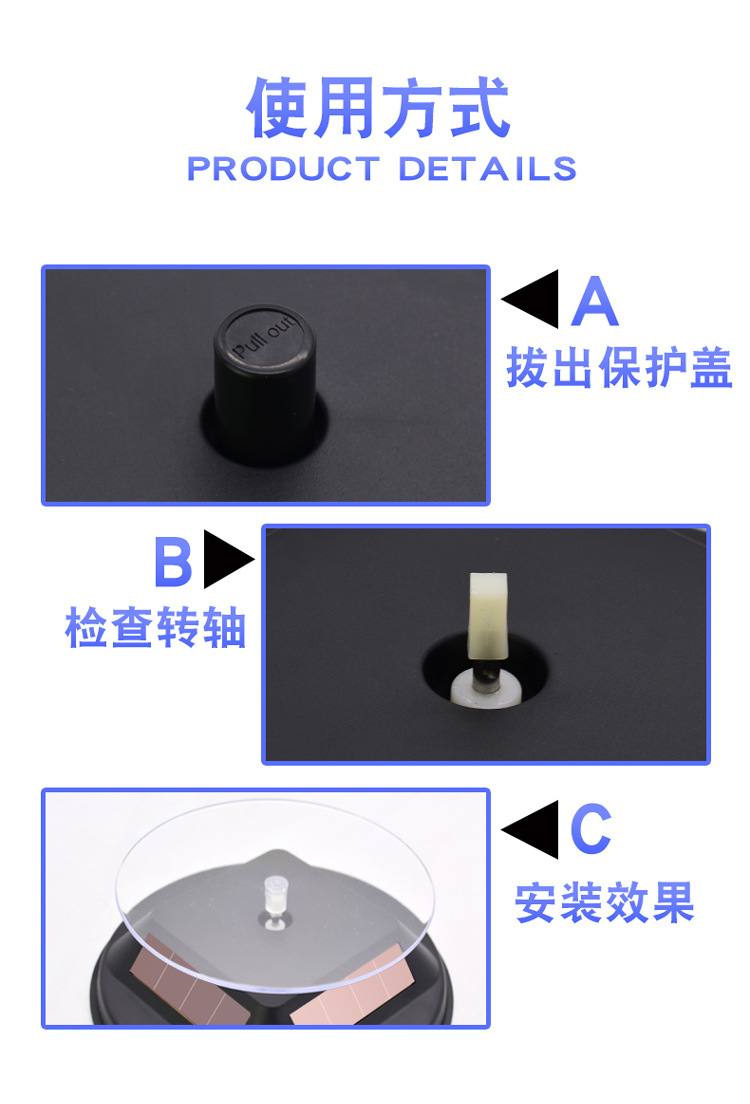 使用方式
PRODUCT DETAILS

Pull out

A
拔出保护盖

B
检查转轴

C
安装效果