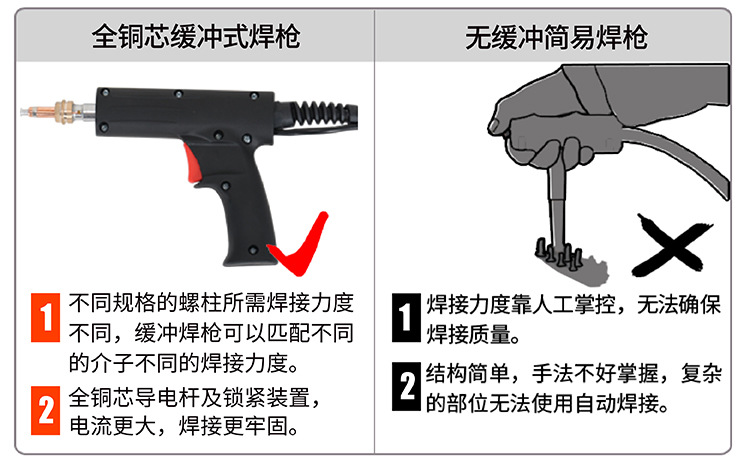 全铜芯缓冲式焊枪

1 不同规格的螺柱所需焊接力度不同，缓冲焊枪可以匹配不同的介子不同的焊接力度。

2 全铜芯导电杆及锁紧装置，电流更大，焊接更牢固。

无缓冲简易焊枪

1 焊接力度靠人工掌控，无法确保焊接质量。

2 结构简单，手法不好掌握，复杂的部位无法使用自动焊接。