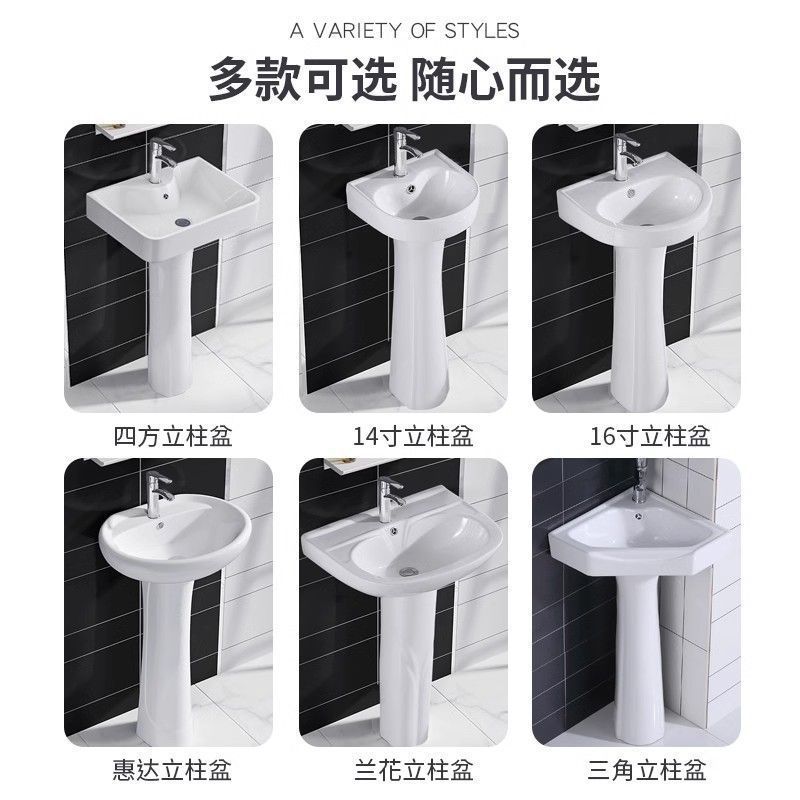 A VARIETY OF STYLES

多款可选 随心而选

四方立柱盆

14寸立柱盆

16寸立柱盆

惠达立柱盆

兰花立柱盆

三角立柱盆