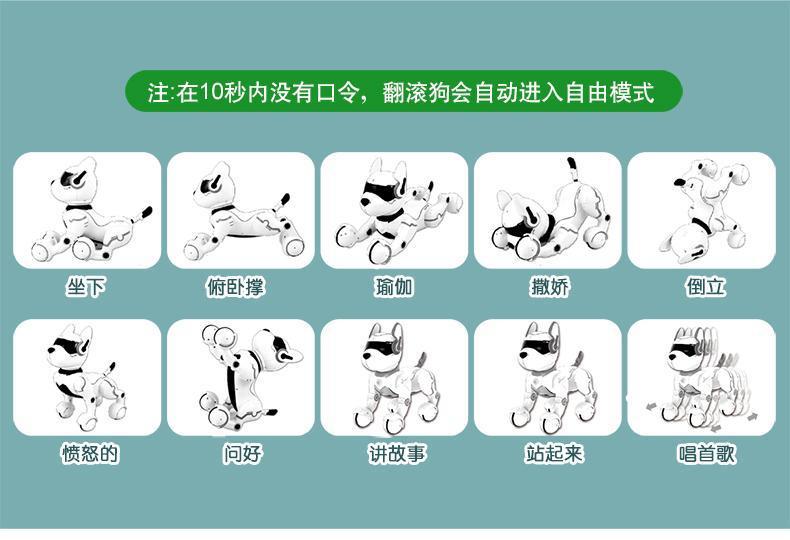 注:在10秒内没有口令，翻滚狗会自动进入自由模式

坐下

俯卧撑

瑜伽

撒娇

倒立

愤怒的

问好

讲故事

站起来

唱首歌