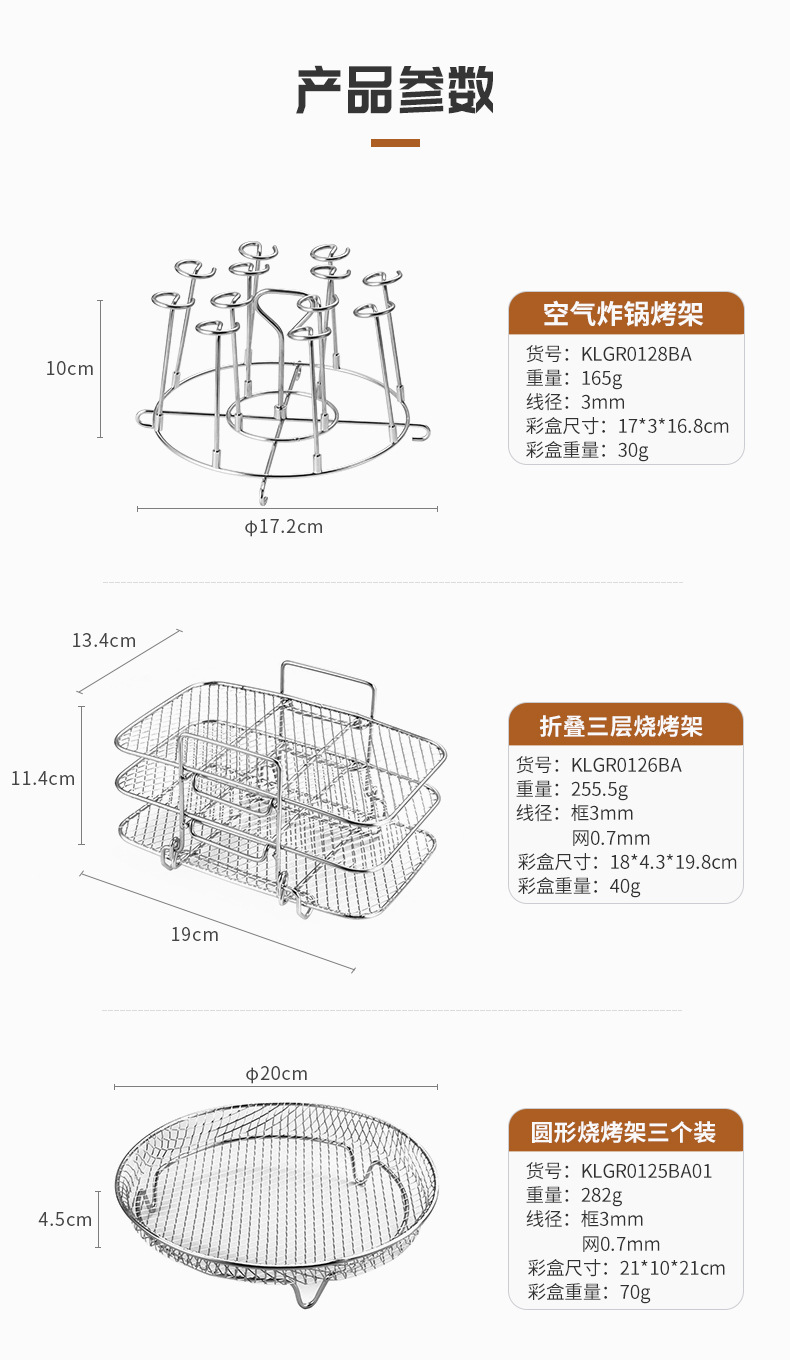 产品参数

10cm

ϕ17.2cm

空气炸锅烤架
货号：KLGR0128BA
重量：165g
线径：3mm
彩盒尺寸：17*3*16.8cm
彩盒重量：30g

13.4cm

11.4cm

19cm

折叠三层烧烤架
货号：KLGR0126BA
重量：255.5g
线径：框3mm
网0.7mm
彩盒尺寸：18*4.3*19.8cm
彩盒重量：40g

ϕ20cm

4.5cm

圆形烧烤架三个装
货号：KLGR0125BA01
重量：282g
线径：框3mm
网0.7mm
彩盒尺寸：21*10*21cm
彩盒重量：70g