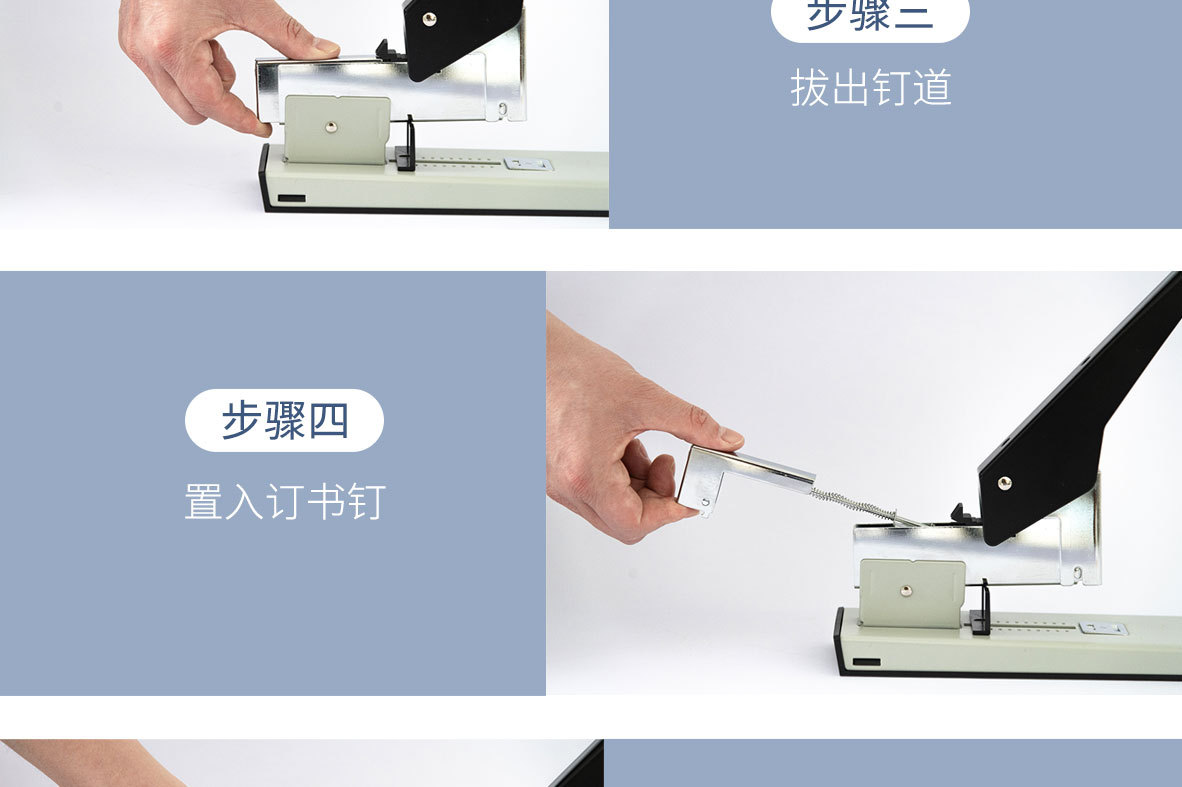 步骤三
拔出钉道

步骤四
置入订书钉