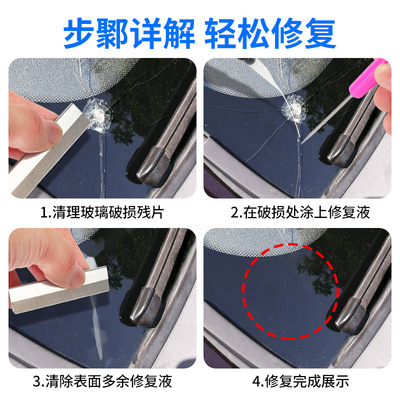 步鄹详解 轻松修复

1.清理玻璃破损残片

2.在破损处涂上修复液

3.清除表面多余修复液

4.修复完成展示