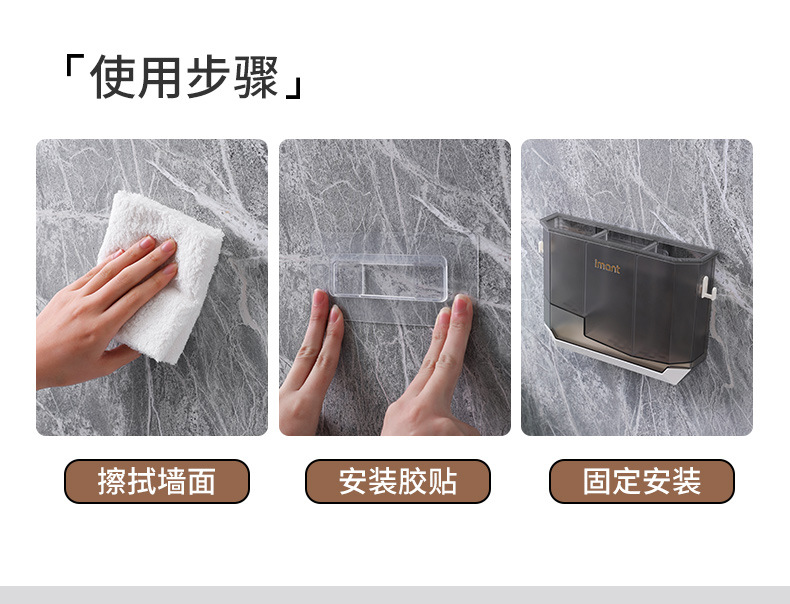 「使用步骤」

Imant

擦拭墙面

安装胶贴

固定安装