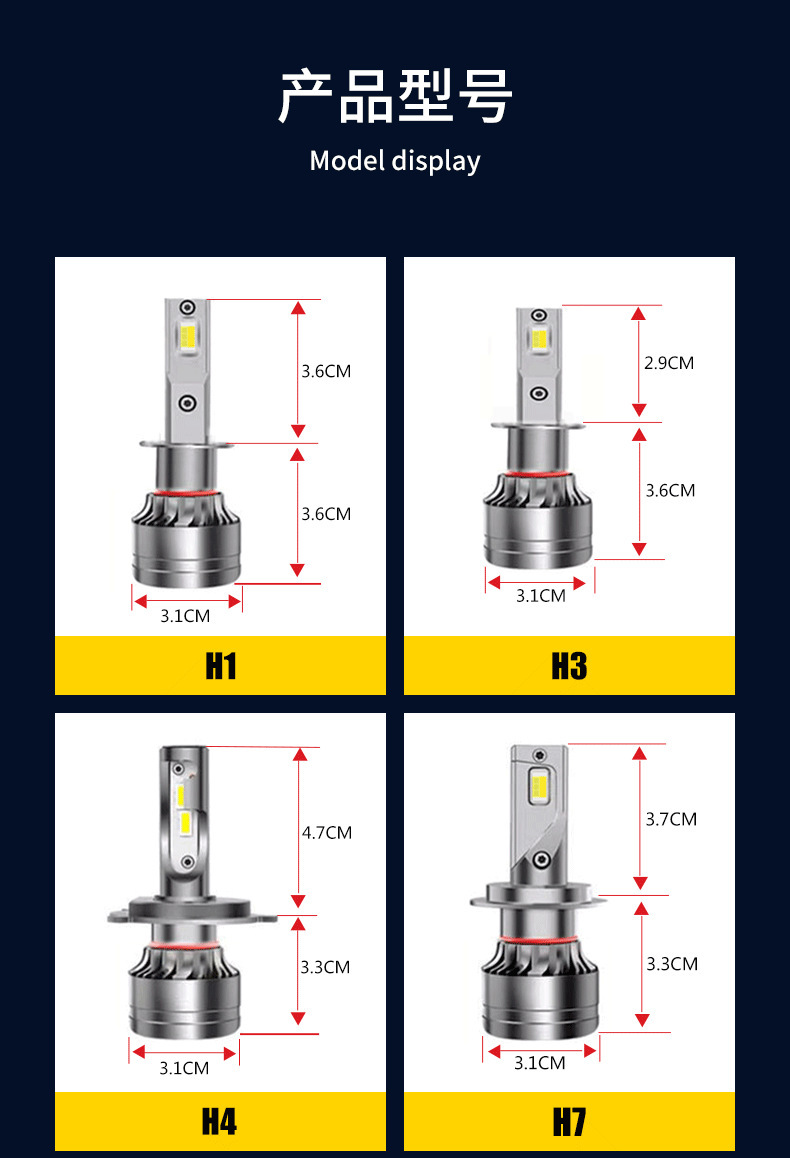 产品型号

Model display

3.6CM

3.6CM

3.1CM

H1

2.9CM

3.6CM

3.1CM

H3

4.7CM

3.3CM

3.1CM

H4

3.7CM

3.3CM

3.1CM

H7