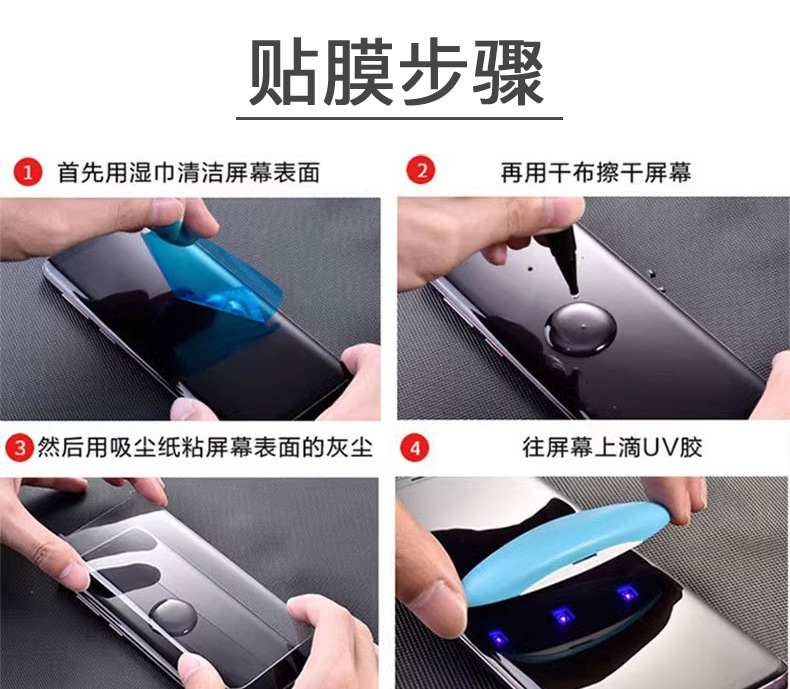 贴膜步骤

1 首先用湿巾清洁屏幕表面

2 再用干布擦干屏幕

3 然后用吸尘纸粘屏幕表面的灰尘

4 往屏幕上滴UV胶