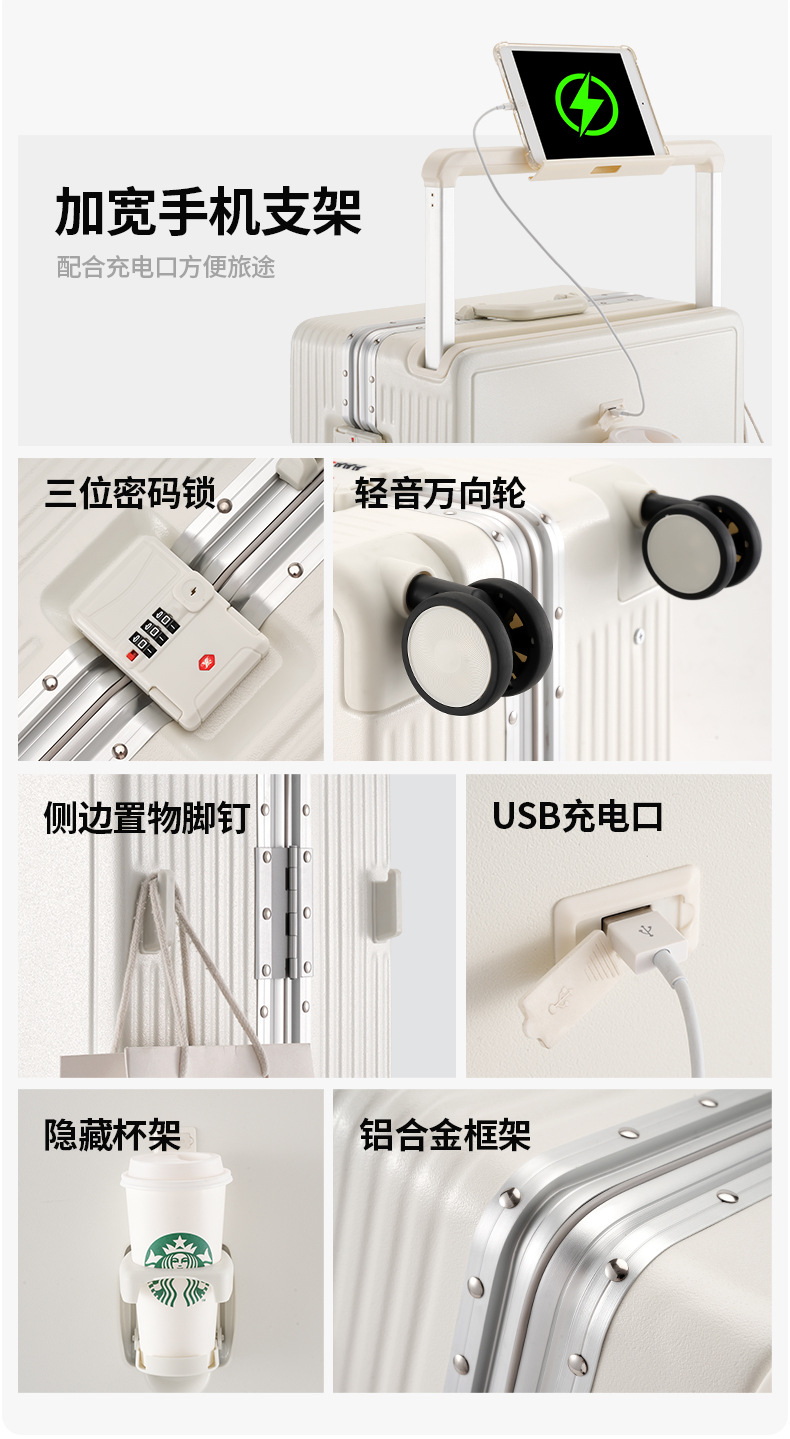 加宽手机支架

配合充电口方便旅途

三位密码锁

轻音万向轮

侧边置物脚钉

USB充电口

隐藏杯架

铝合金框架