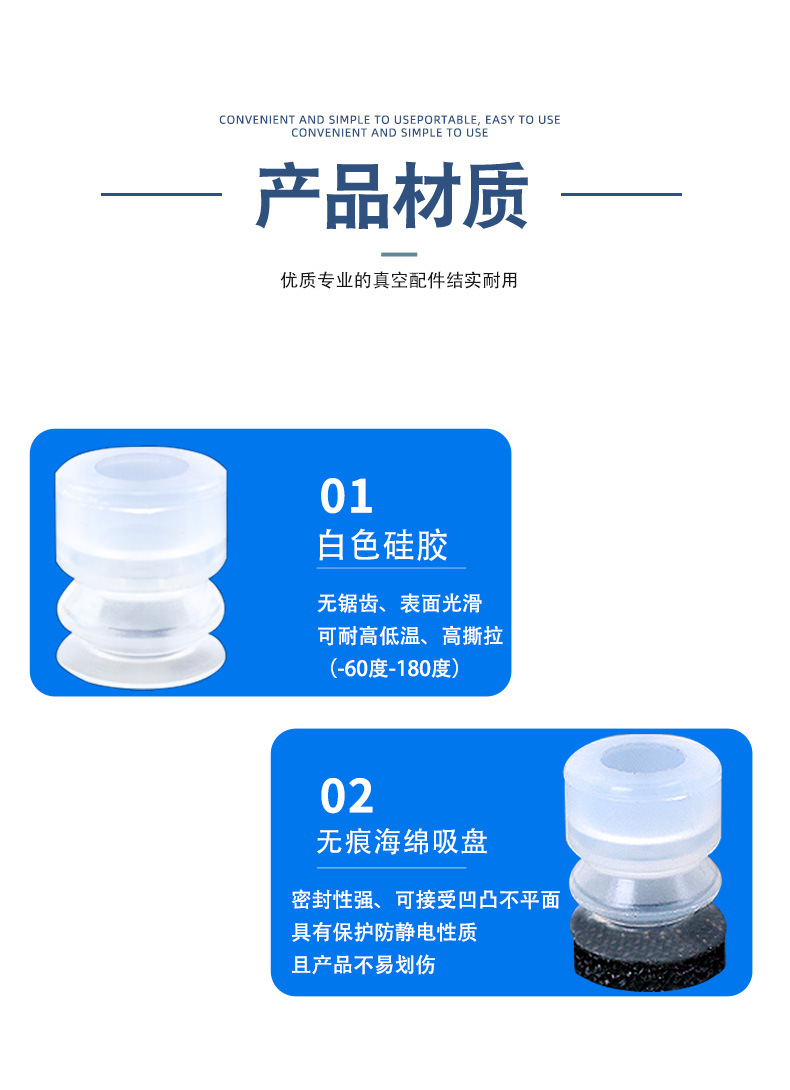 CONVENIENT AND SIMPLE TO USEPORTABLE, EASY TO USE
CONVENIENT AND SIMPLE TO USE

产品材质

优质专业的真空配件结实耐用

01
白色硅胶

无锯齿、表面光滑
可耐高低温、高撕拉
（-60度-180度）

02
无痕海绵吸盘

密封性强、可接受凹凸不平面
具有保护防静电性质
且产品不易划伤