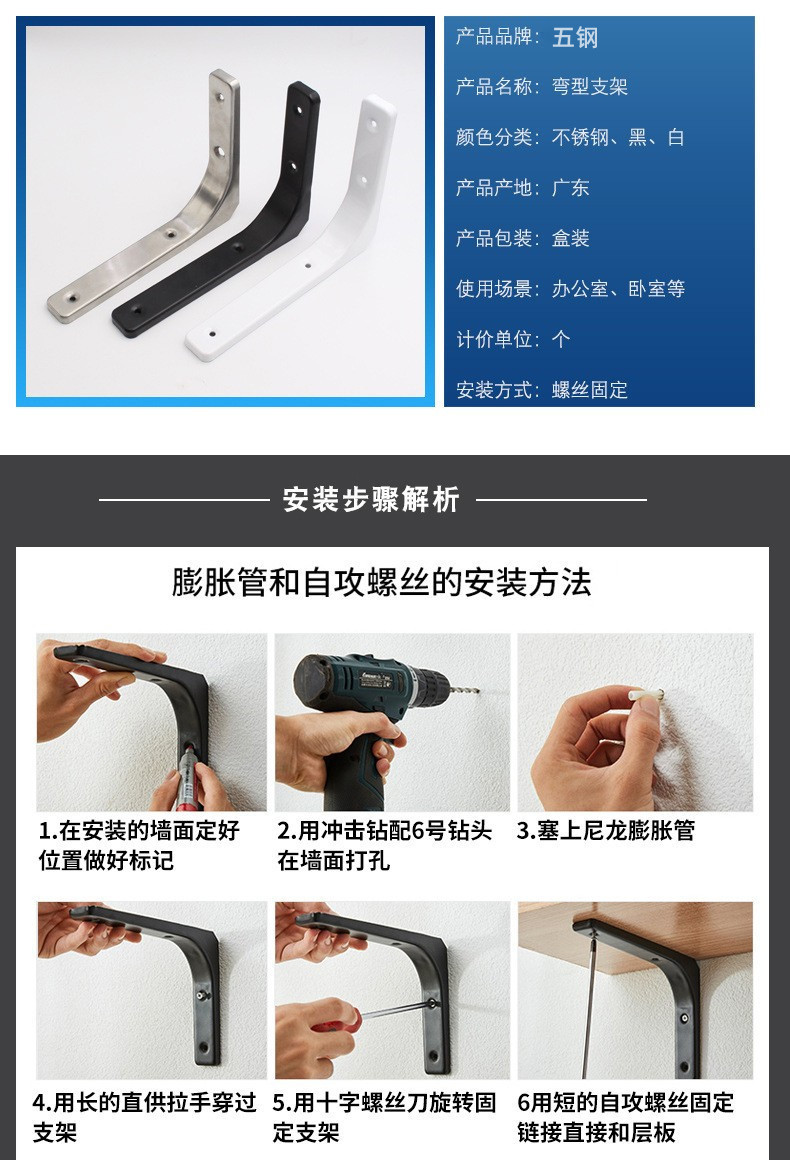 产品品牌：五钢

产品名称：弯型支架

颜色分类：不锈钢、黑、白

产品产地：广东

产品包装：盒装

使用场景：办公室、卧室等

计价单位：个

安装方式：螺丝固定

安装步骤解析

膨胀管和自攻螺丝的安装方法

1.在安装的墙面定好位置做好标记

2.用冲击钻配6号钻头在墙面打孔

3.塞上尼龙膨胀管

4.用长的直供拉手穿过支架

5.用十字螺丝刀旋转固定支架

6用短的自攻螺丝固定链接直接和层板