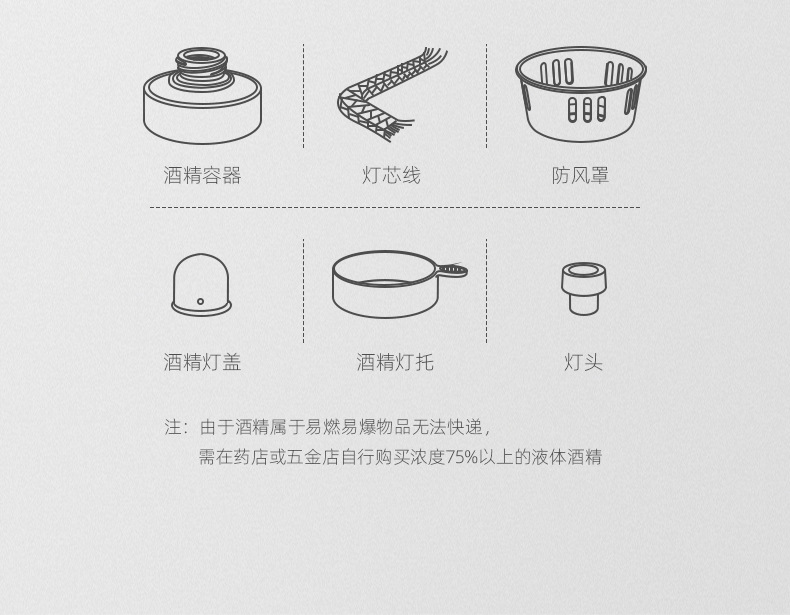 酒精容器

灯芯线

防风罩

酒精灯盖

酒精灯托

灯头

注：由于酒精属于易燃易爆物品无法快递，
需在药店或五金店自行购买浓度75%以上的液体酒精