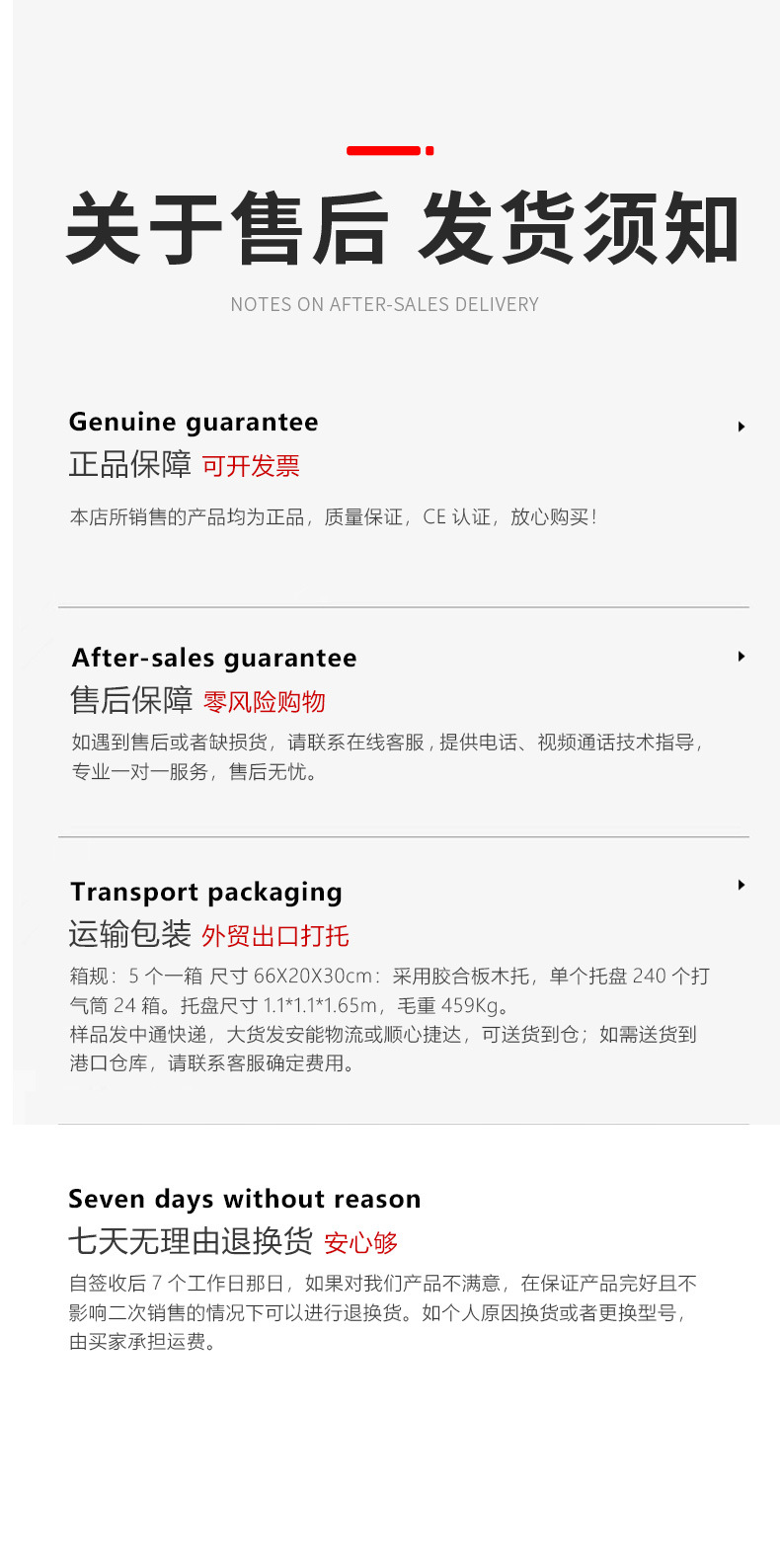 关于售后 发货须知

NOTES ON AFTER-SALES DELIVERY

Genuine guarantee

正品保障 可开发票

本店所销售的产品均为正品，质量保证，CE认证，放心购买！

After-sales guarantee

售后保障 零风险购物

如遇到售后或者缺损货，请联系在线客服，提供电话、视频通话技术指导，专业一对一服务，售后无忧。

Transport packaging

运输包装 外贸出口打托

箱规：5个一箱 尺寸66X20X30cm：采用胶合板木托，单个托盘240个打气筒24箱。托盘尺寸1.1*1.1*1.65m，毛重459Kg。
样品发中通快递，大货发安能物流或顺心捷达，可送货到仓；如需送货到港口仓库，请联系客服确定费用。

Seven days without reason

七天无理由退换货 安心够

自签收后7个工作日那日，如果对我们产品不满意，在保证产品完好且不影响二次销售的情况下可以进行退换货。如个人原因换货或者更换型号，由买家承担运费。