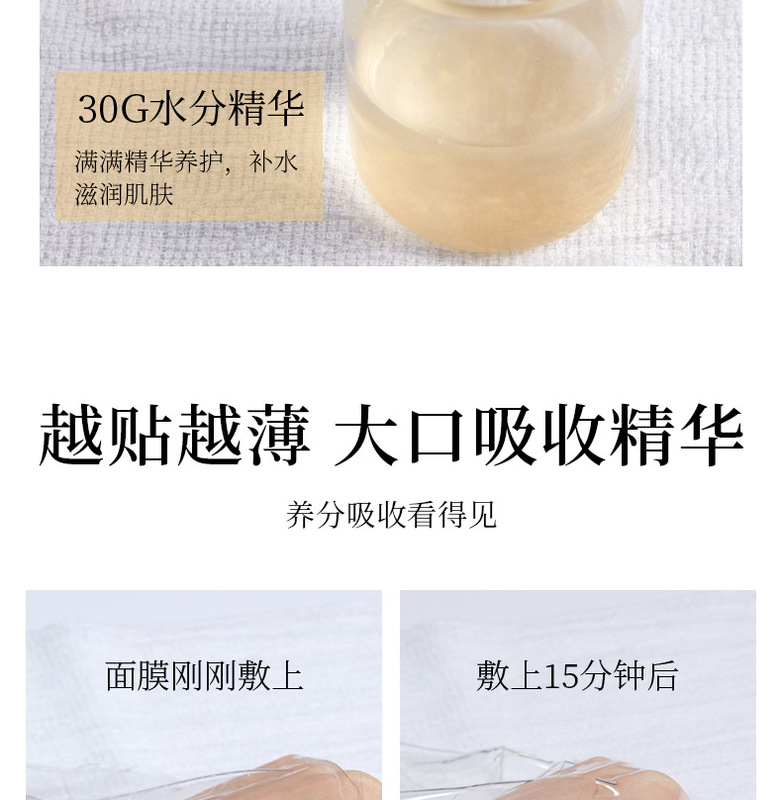 30G水分精华

满满精华养护，补水滋润肌肤

越贴越薄 大口吸收精华

养分吸收看得见

面膜刚刚敷上

敷上15分钟后