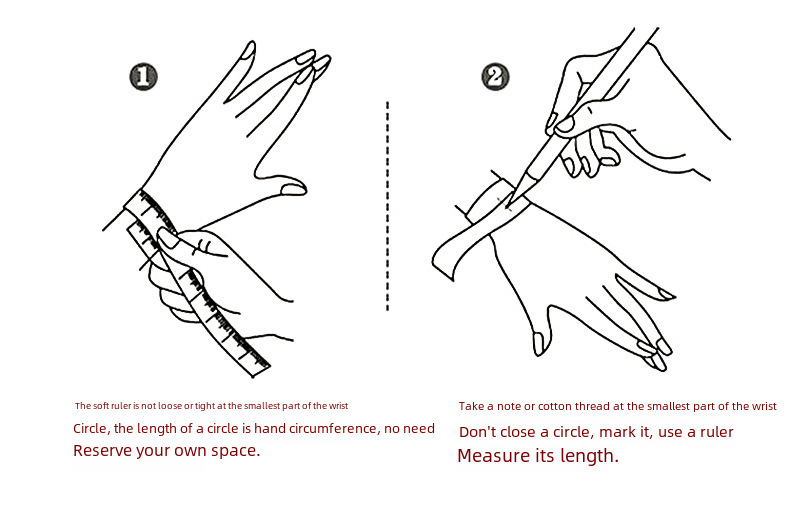 1

The soft ruler is not loose or tight at the smallest part of the wrist

Circle, the length of a circle is hand circumference, no need

Reserve your own space.

2

Take a note or cotton thread at the smallest part of the wrist

Don't close a circle, mark it, use a ruler

Measure its length.