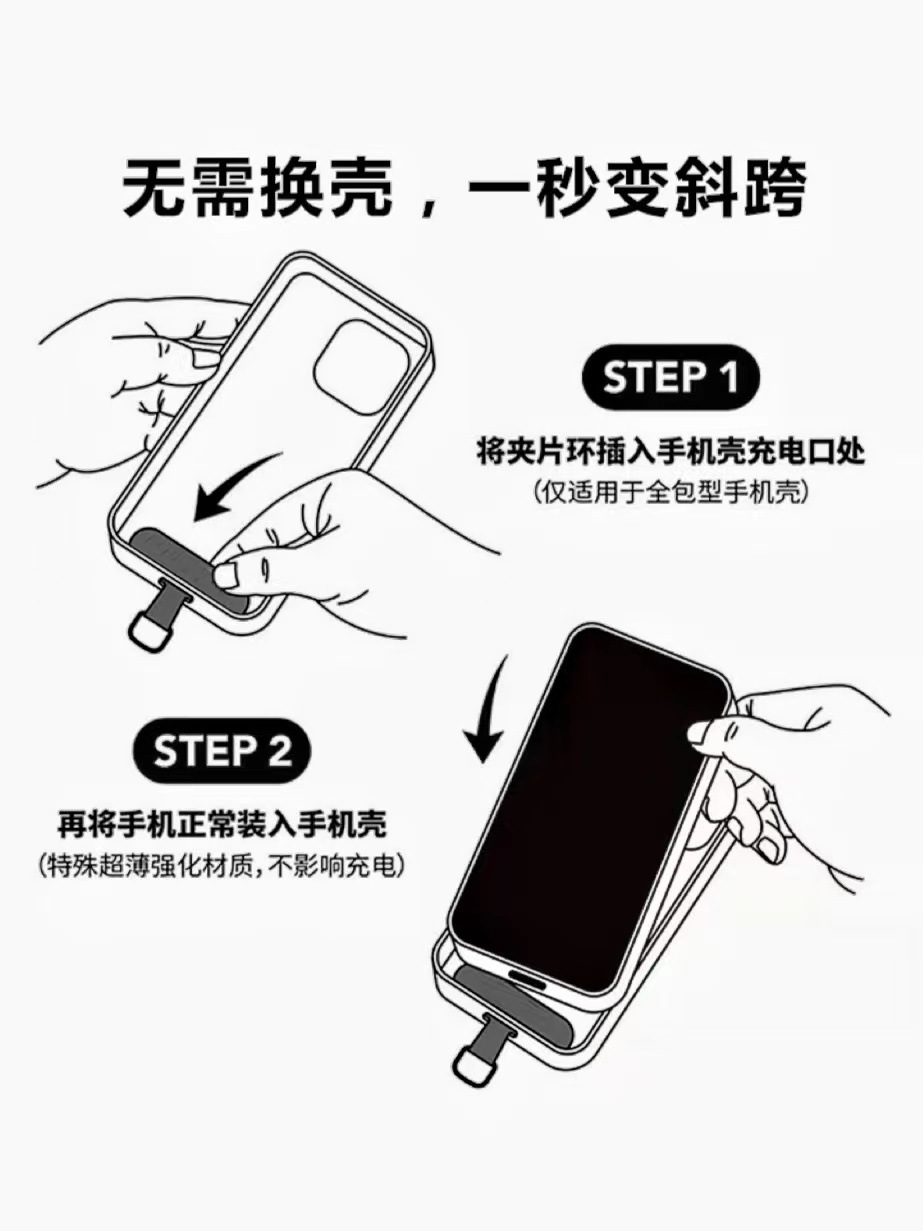 无需换壳，一秒变斜跨

STEP 1

将夹片环插入手机壳充电口处
(仅适用于全包型手机壳)

STEP 2

再将手机正常装入手机壳
(特殊超薄强化材质，不影响充电)