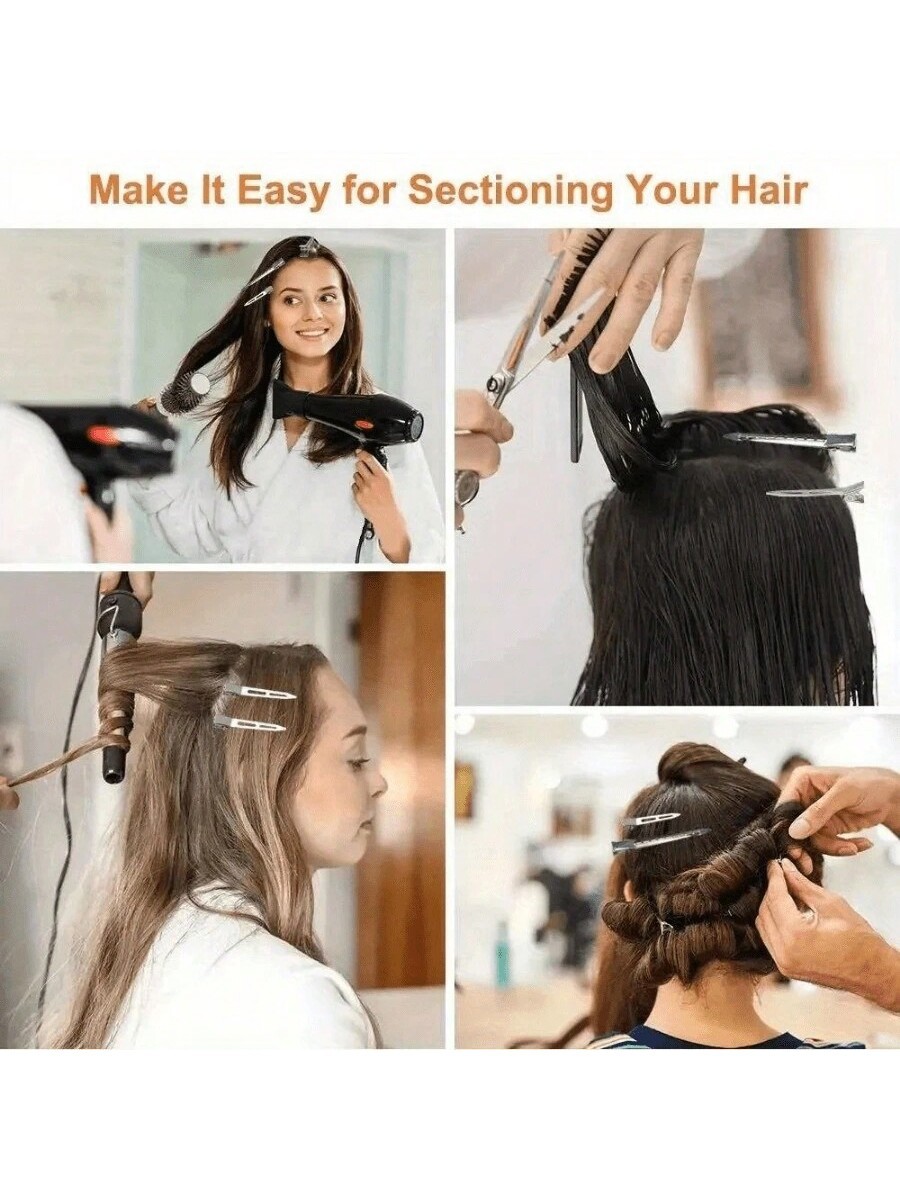 Make It Easy for Sectioning Your Hair