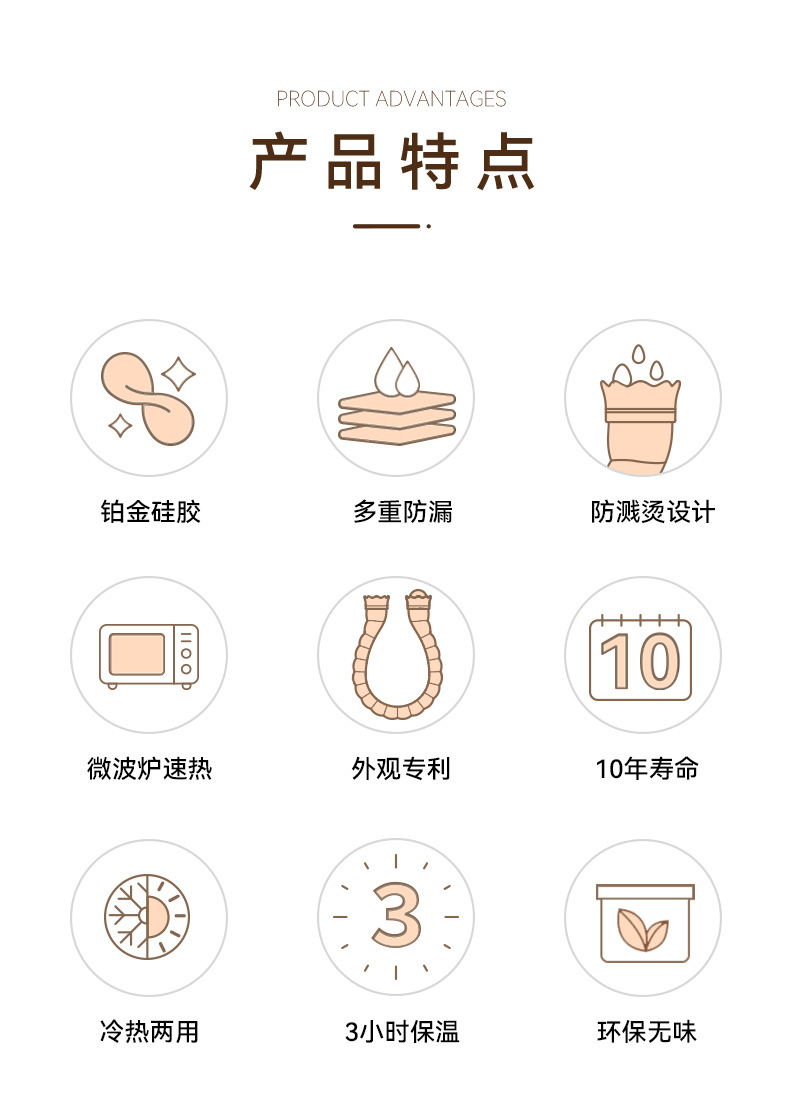 PRODUCT ADVANTAGES

产品特点

铂金硅胶

多重防漏

防溅烫设计

10

微波炉速热

外观专利

10年寿命

3

冷热两用

3小时保温

环保无味