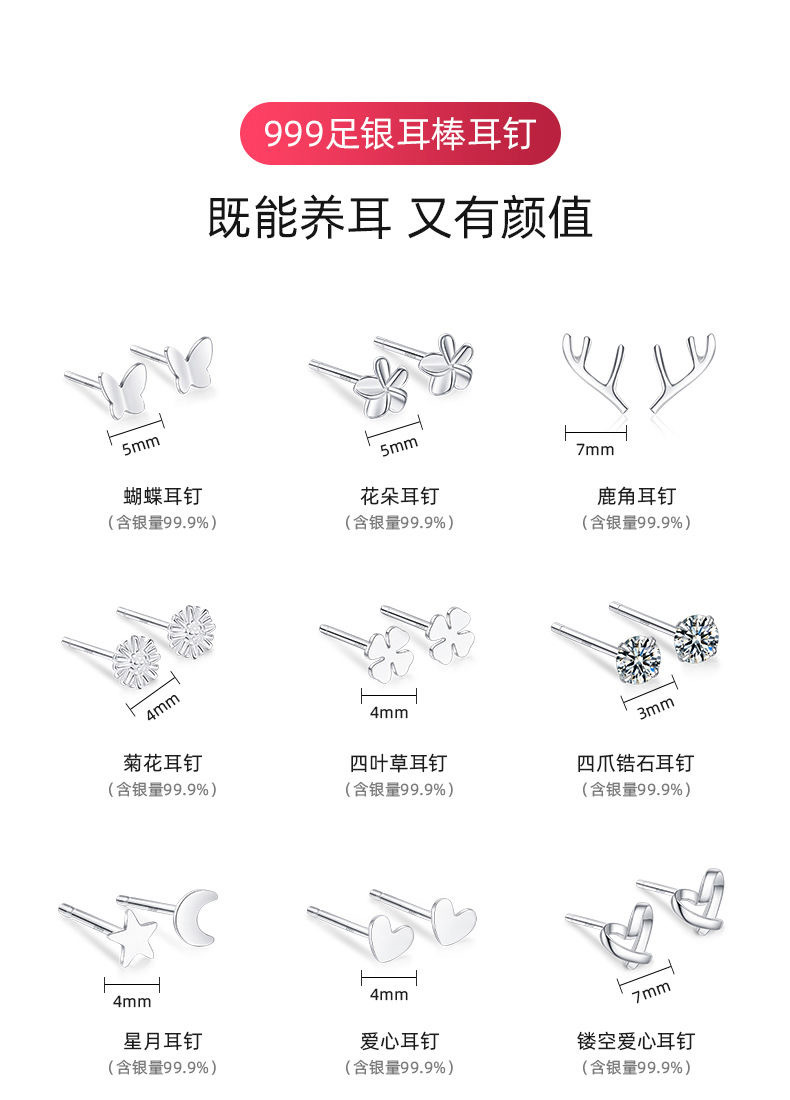 999足银耳棒耳钉

既能养耳 又有颜值

5mm
蝴蝶耳钉
（含银量99.9%）

5mm
花朵耳钉
（含银量99.9%）

7mm
鹿角耳钉
（含银量99.9%）

4mm
菊花耳钉
（含银量99.9%）

4mm
四叶草耳钉
（含银量99.9%）

3mm
四爪锆石耳钉
（含银量99.9%）

4mm
星月耳钉
（含银量99.9%）

4mm
爱心耳钉
（含银量99.9%）

7mm
镂空爱心耳钉
（含银量99.9%）