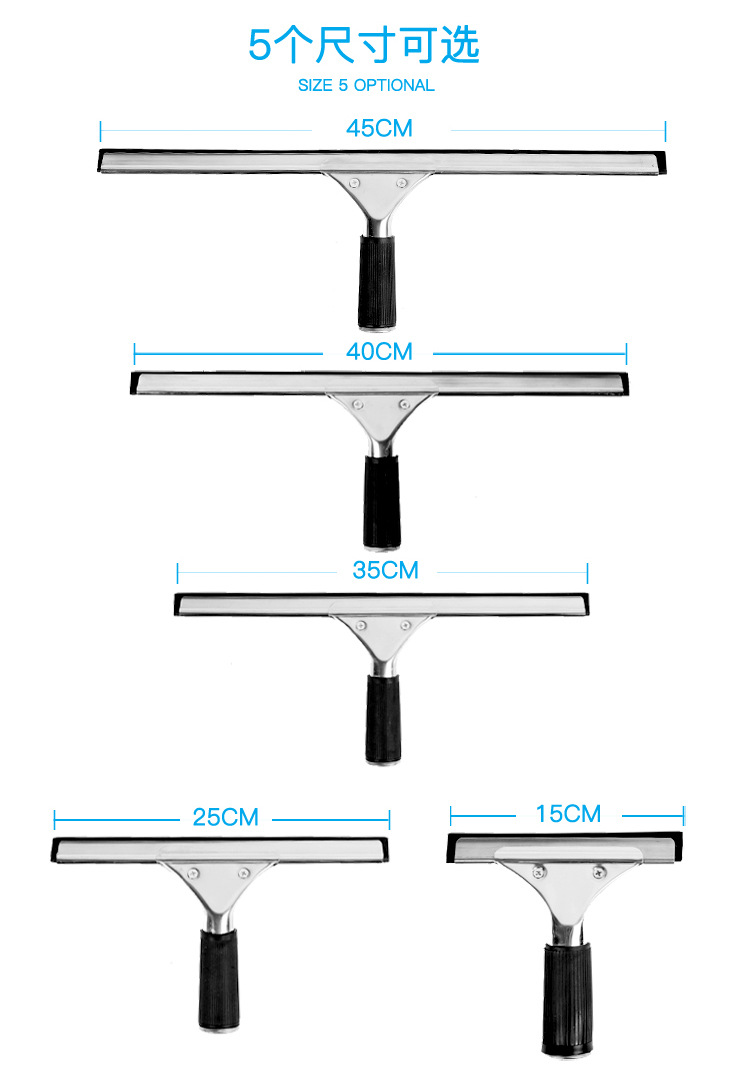 5个尺寸可选
SIZE 5 OPTIONAL

45CM

40CM

35CM

25CM

15CM