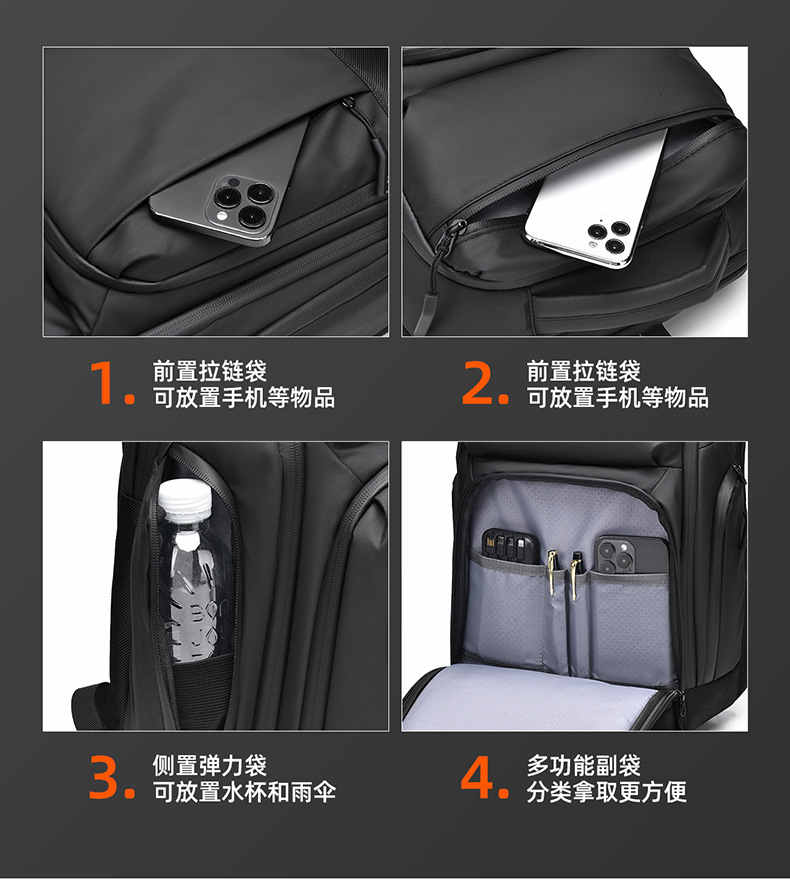 1. 前置拉链袋
可放置手机等物品

2. 前置拉链袋
可放置手机等物品

3. 侧置弹力袋
可放置水杯和雨伞

4. 多功能副袋
分类拿取更方便