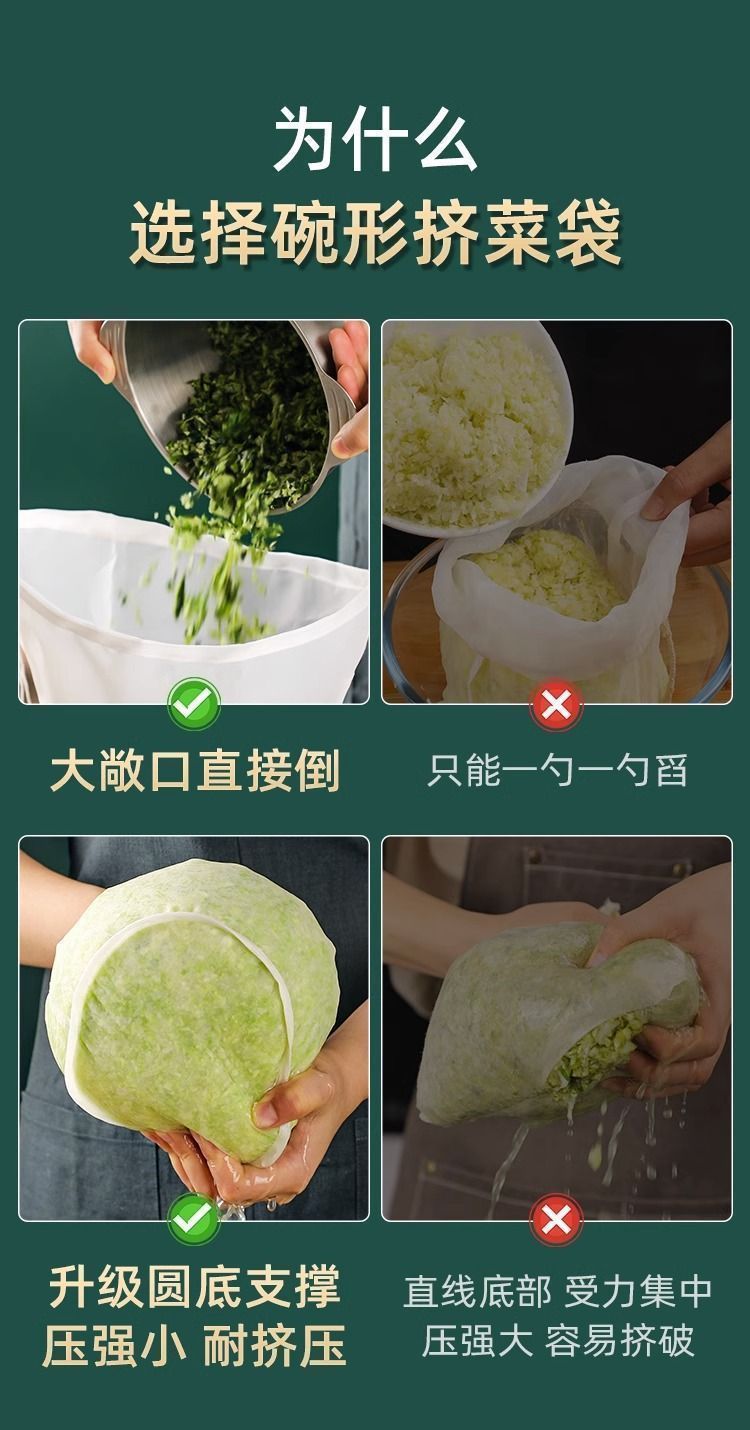 为什么
选择碗形挤菜袋

大敞口直接倒

只能一勺一勺舀

升级圆底支撑
压强小 耐挤压

直线底部 受力集中
压强大 容易挤破