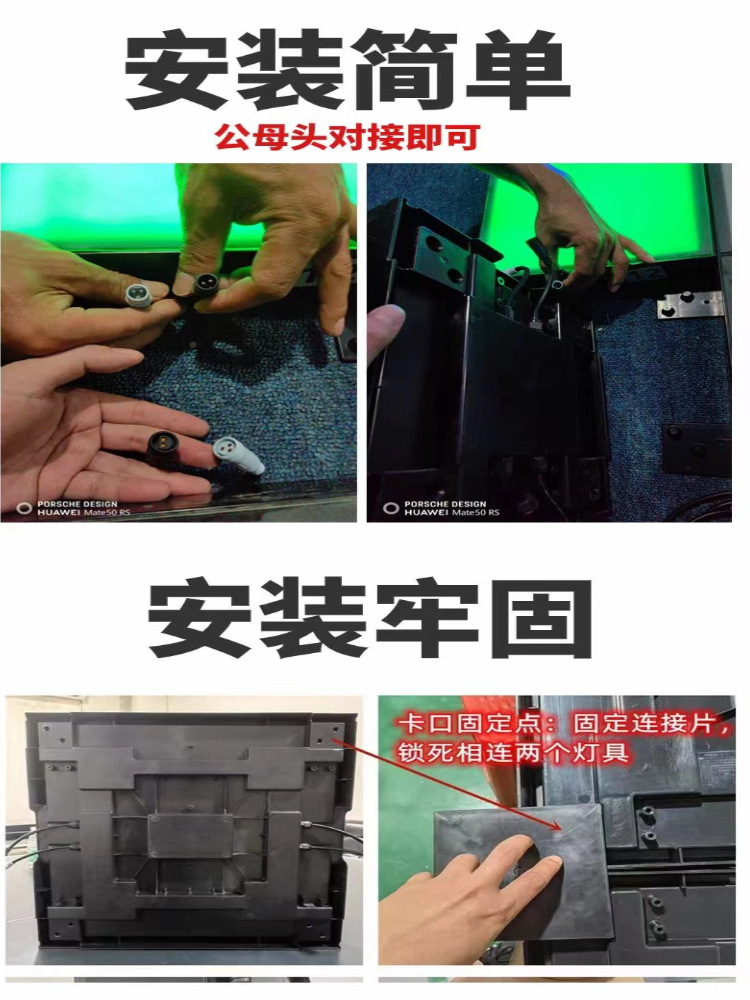 安装简单

公母头对接即可

PORSCHE DESIGN
HUAWEI Mate50 RS

PORSCHE DESIGN
HUAWEI Mate50 RS

安装牢固

卡口固定点：固定连接片，锁死相连两个灯具