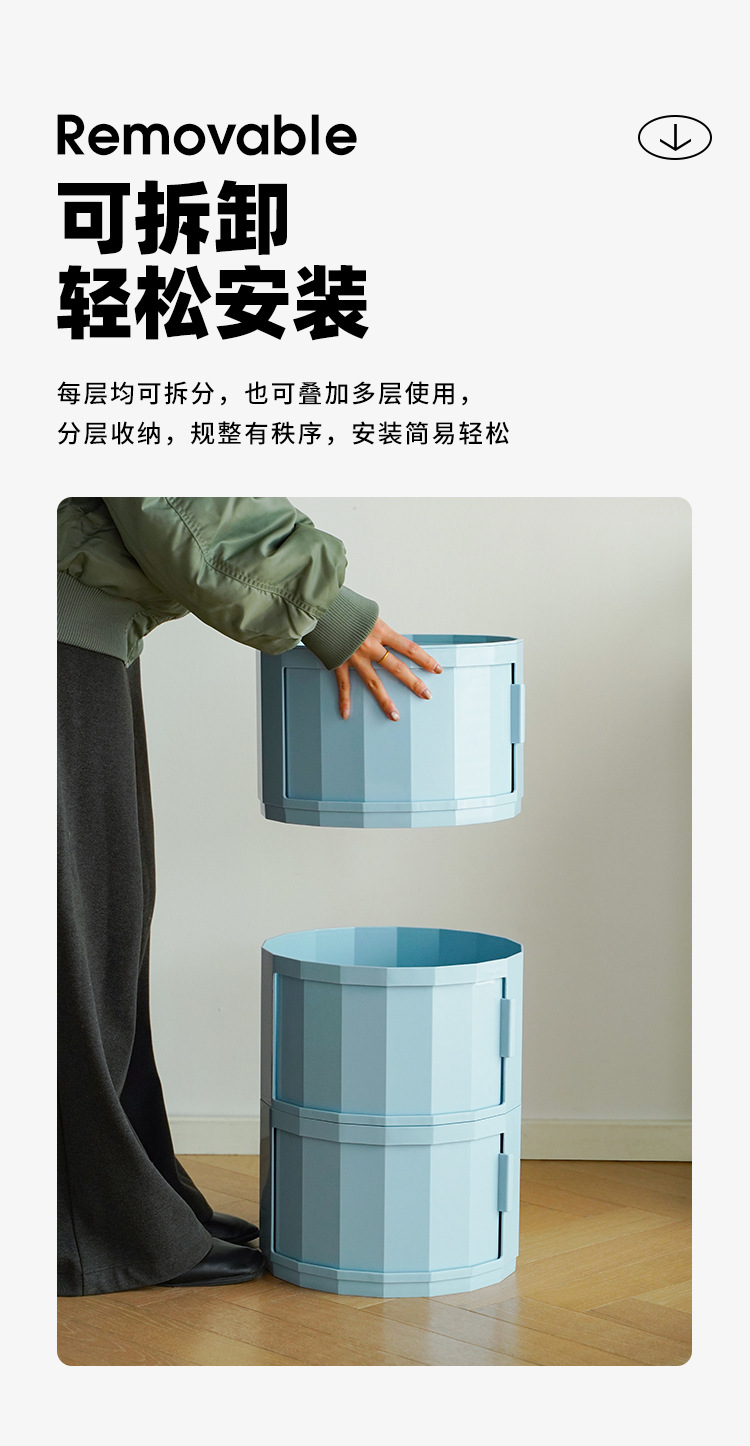 Removable
可拆卸
轻松安装

每层均可拆分，也可叠加多层使用，
分层收纳，规整有秩序，安装简易轻松