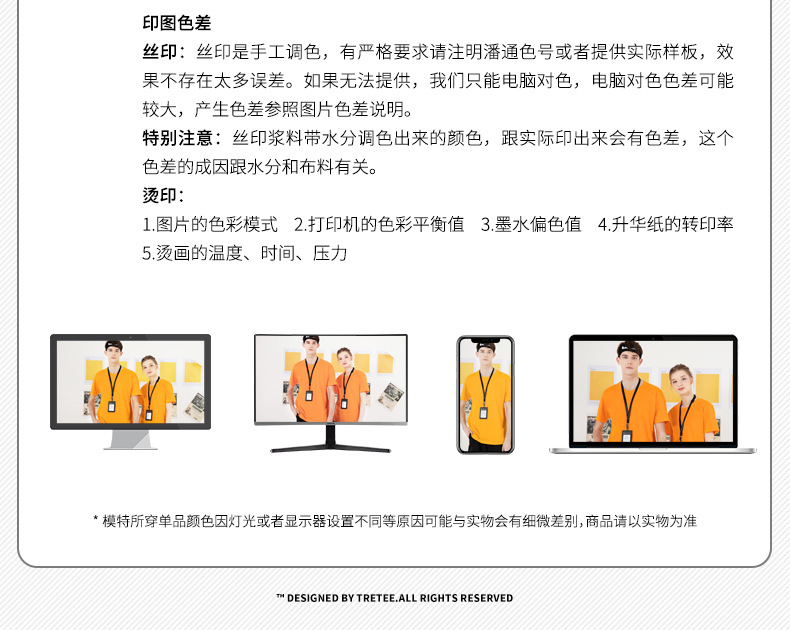 印图色差

丝印：丝印是手工调色，有严格要求请注明潘通色号或者提供实际样板，效果不存在太多误差。如果无法提供，我们只能电脑对色，电脑对色色差可能较大，产生色差参照图片色差说明。

特别注意：丝印浆料带水分调色出来的颜色，跟实际印出来会有色差，这个色差的成因跟水分和布料有关。

烫印：

1.图片的色彩模式 2.打印机的色彩平衡值 3.墨水偏色值 4.升华纸的转印率 5.烫画的温度、时间、压力

* 模特所穿单品颜色因灯光或者显示器设置不同等原因可能与实物会有细微差别，商品请以实物为准

™ DESIGNED BY TRETEE.ALL RIGHTS RESERVED