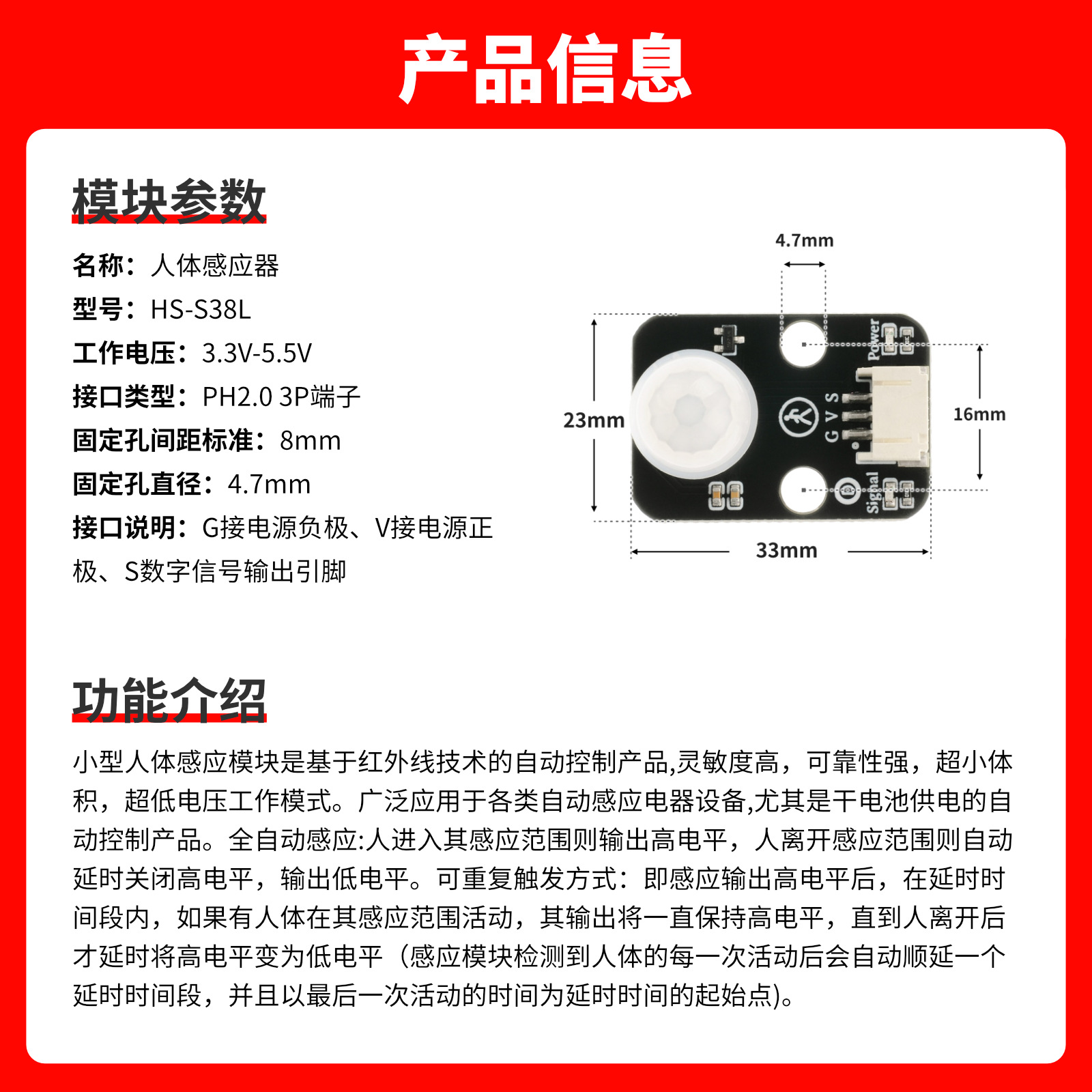 产品信息

模块参数

名称：人体感应器
型号：HS-S38L
工作电压：3.3V-5.5V
接口类型：PH2.0 3P端子
固定孔间距标准：8mm
固定孔直径：4.7mm
接口说明：G接电源负极、V接电源正极、S数字信号输出引脚

4.7mm
23mm
16mm
33mm
Power
S
V
G
Signal

功能介绍

小型人体感应模块是基于红外线技术的自动控制产品,灵敏度高，可靠性强，超小体积，超低电压工作模式。广泛应用于各类自动感应电器设备,尤其是干电池供电的自动控制产品。全自动感应:人进入其感应范围则输出高电平，人离开感应范围则自动延时关闭高电平，输出低电平。可重复触发方式：即感应输出高电平后，在延时时间段内，如果有人体在其感应范围活动，其输出将一直保持高电平，直到人离开后才延时将高电平变为低电平（感应模块检测到人体的每一次活动后会自动顺延一个延时时间段，并且以最后一次活动的时间为延时时间的起始点)。